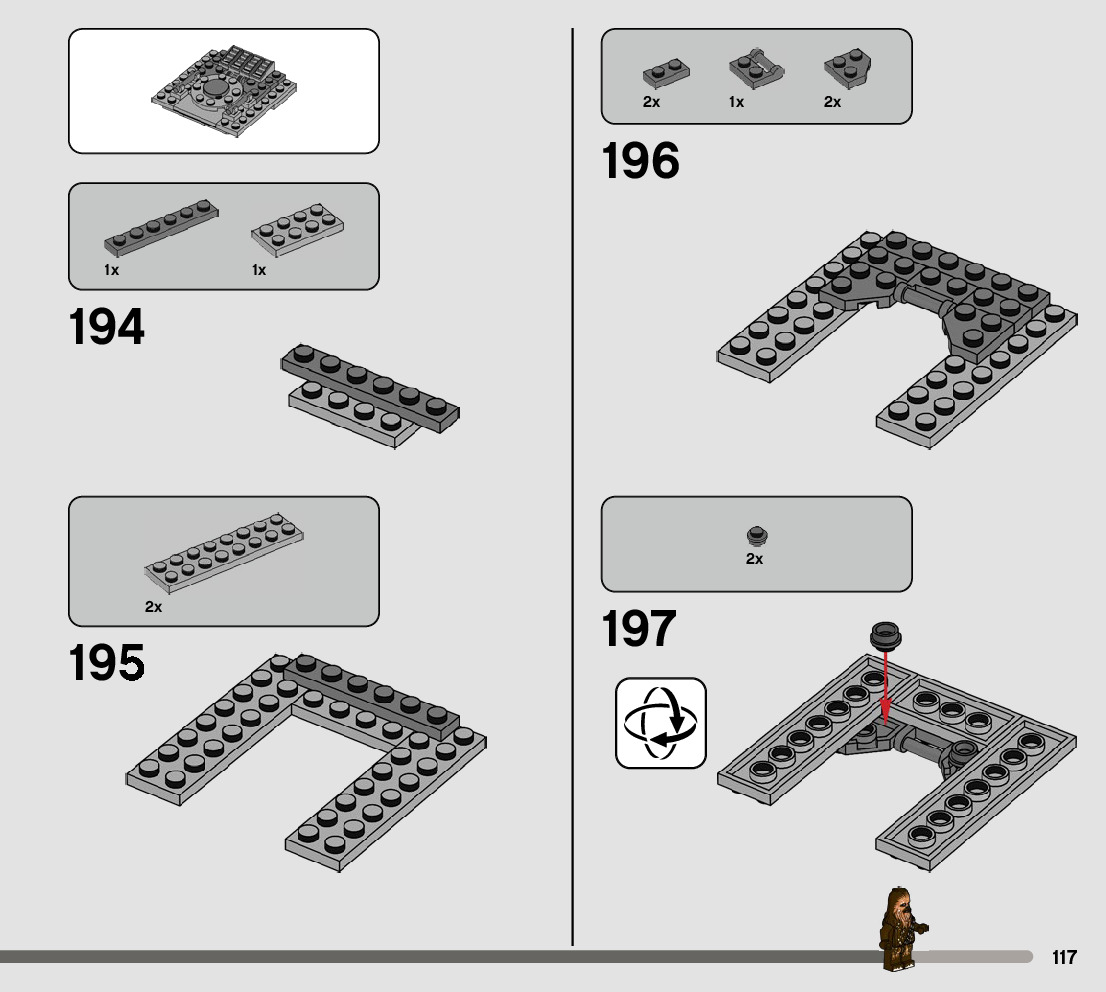 1x
1x

194

2x

195

2x
1x
2x

196

2x

197

117