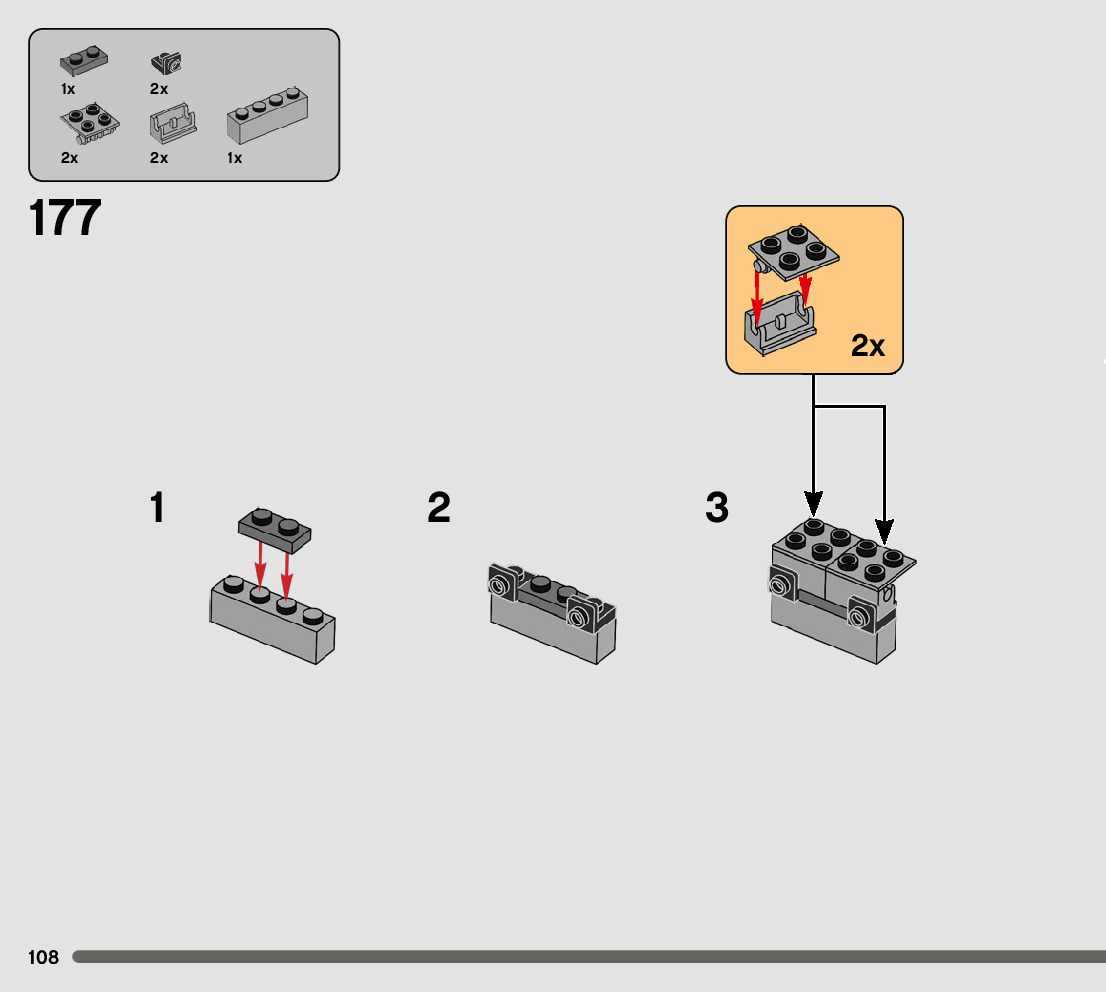 1x 2x
2x 2x 1x

177

2x

1

2

3

108