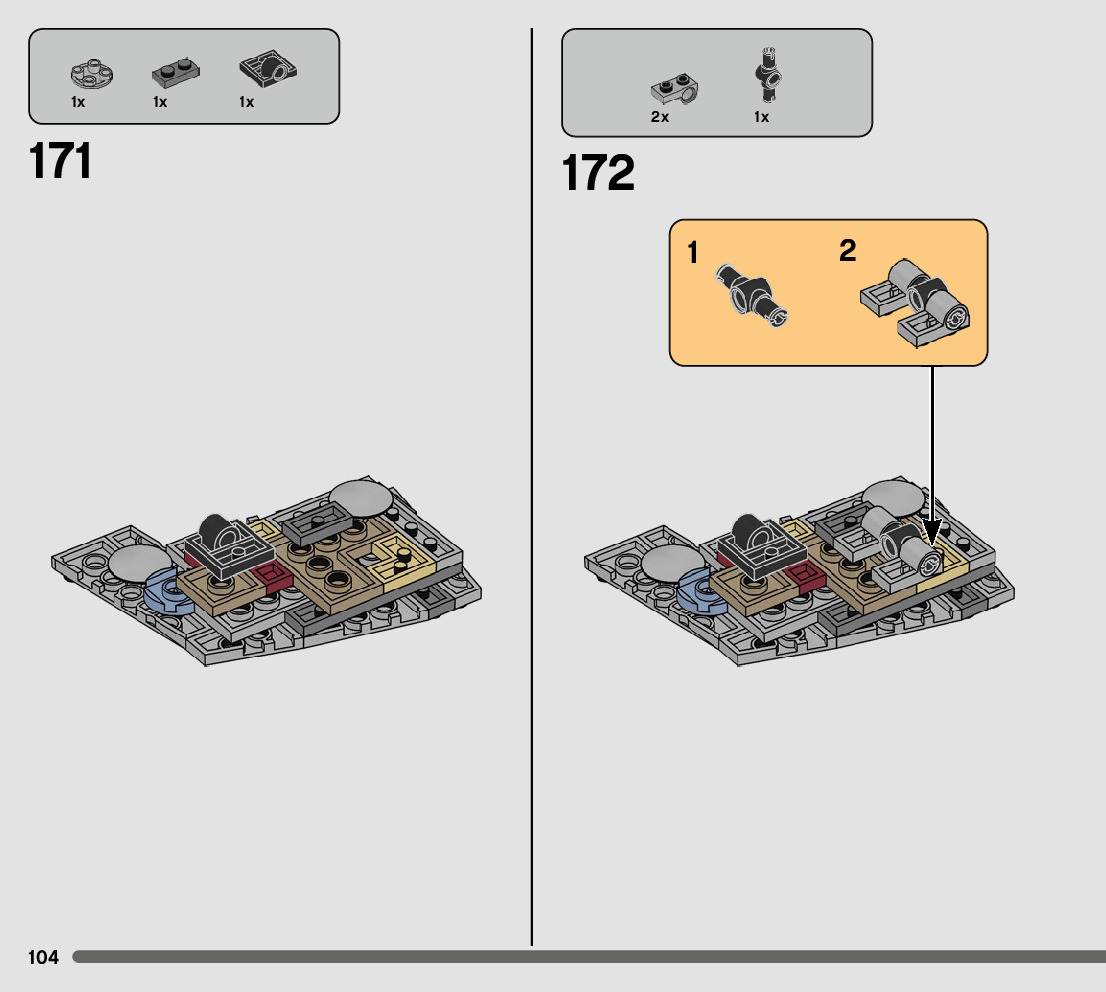 1x 1x 1x

171

2x 1x

172

1

2

104