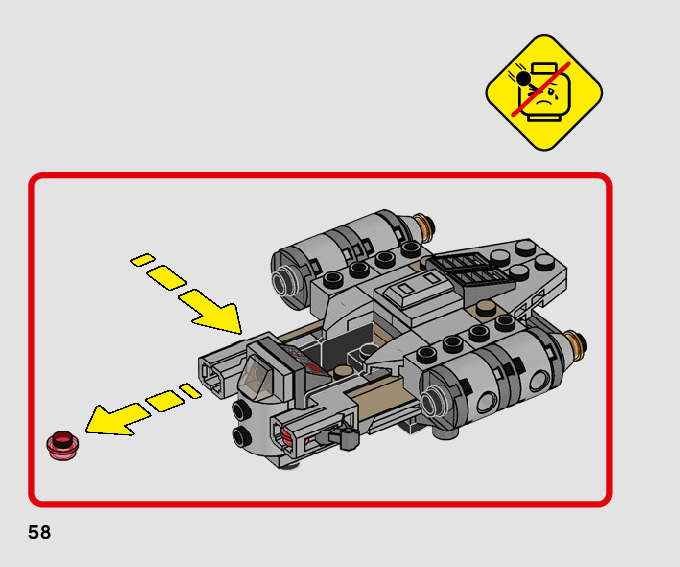 58