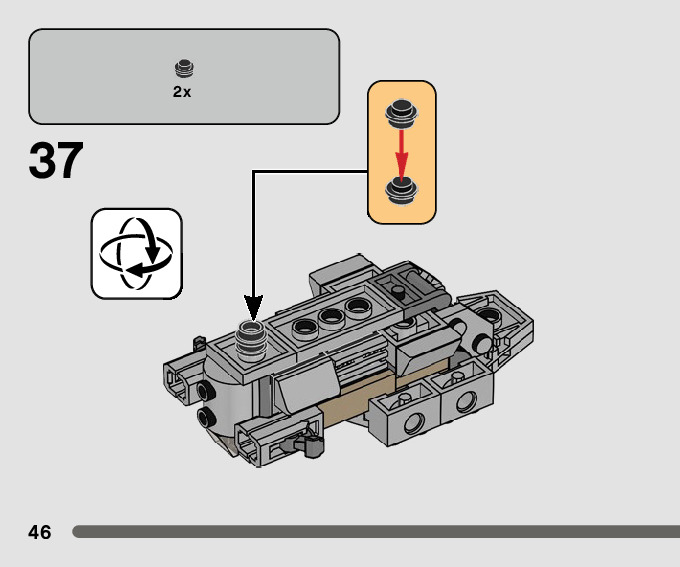 2x

37

46