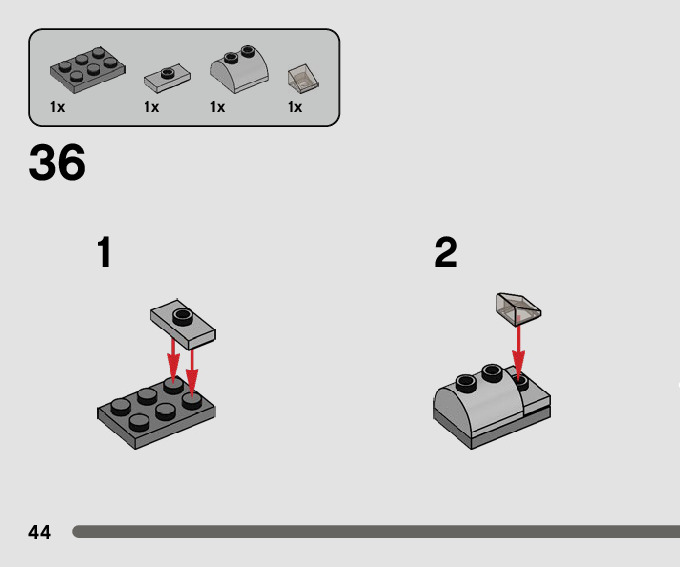 1x 1x 1x 1x

36

1

2

44