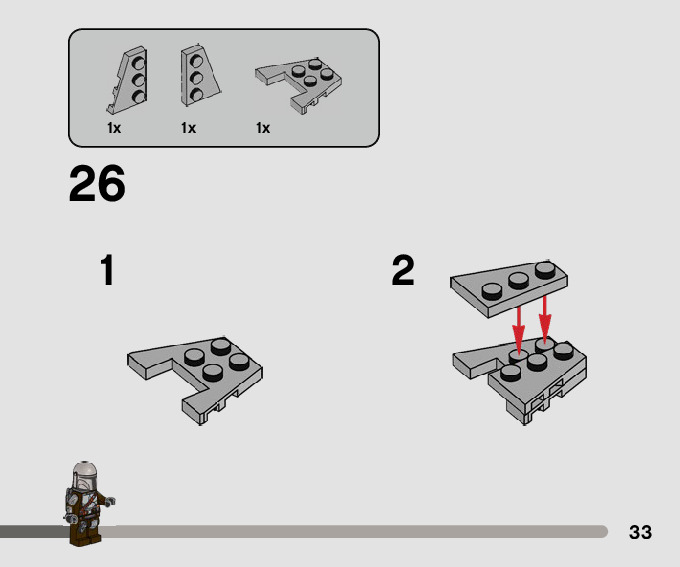 1x 1x 1x

26

1

2

33