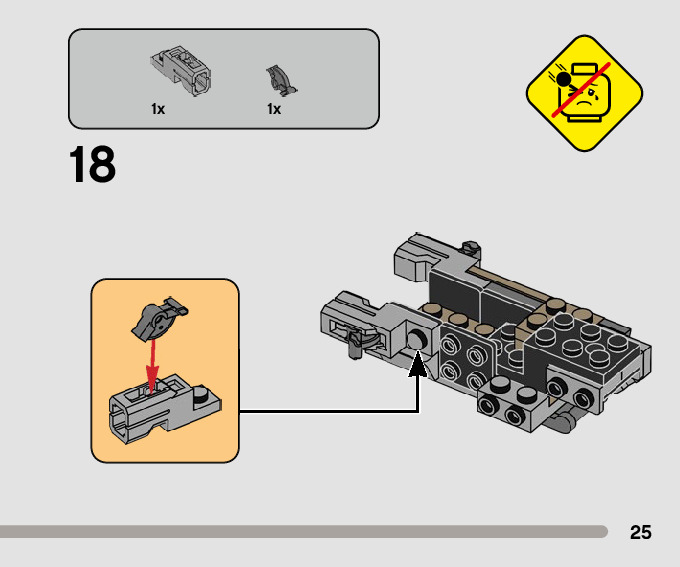 1x
1x

18

25