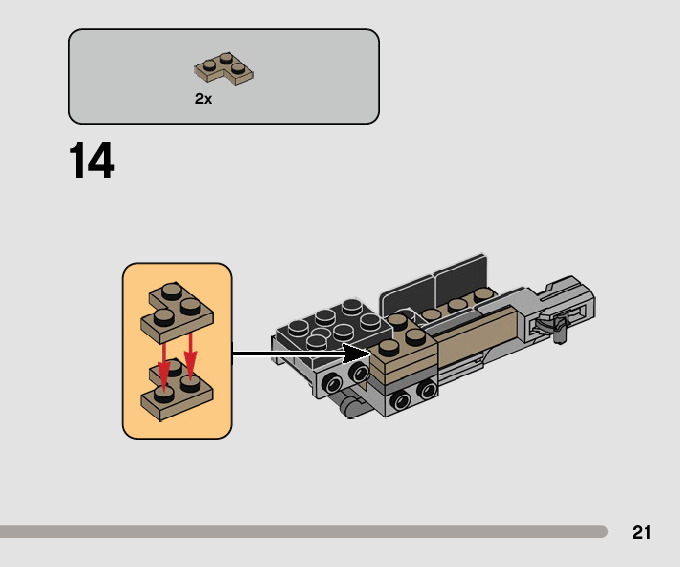 2x

14

21