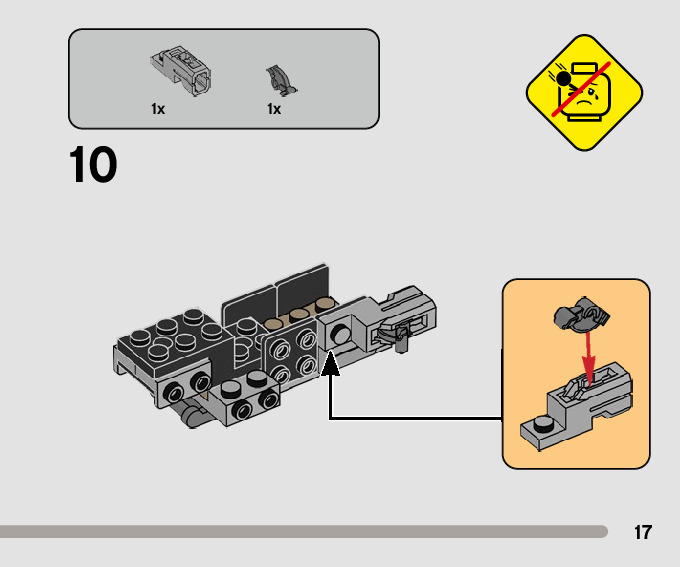 1x
1x

10

17