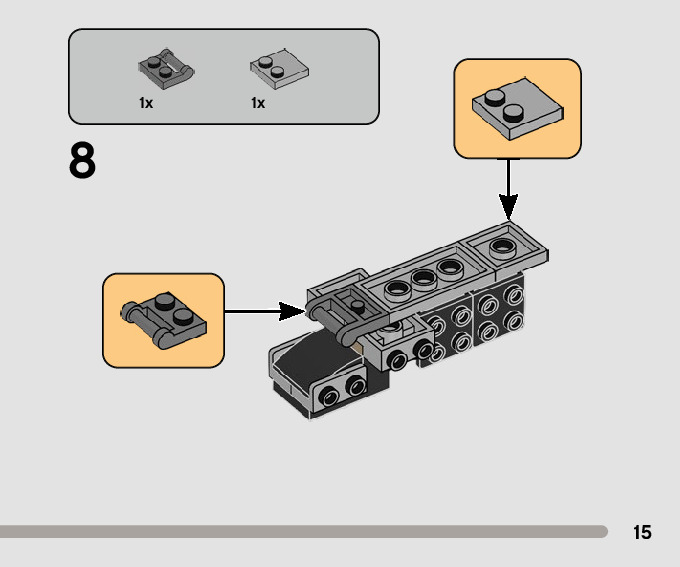 1x
1x

8

15