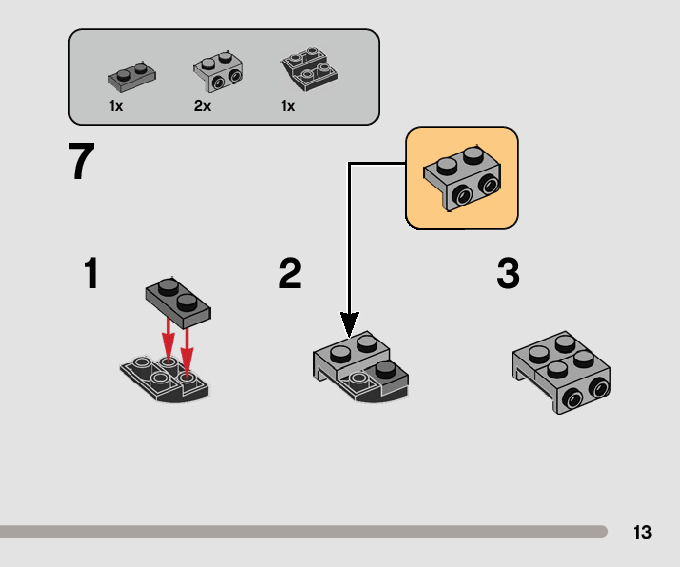 1x 2x 1x

7

1

2

3

13