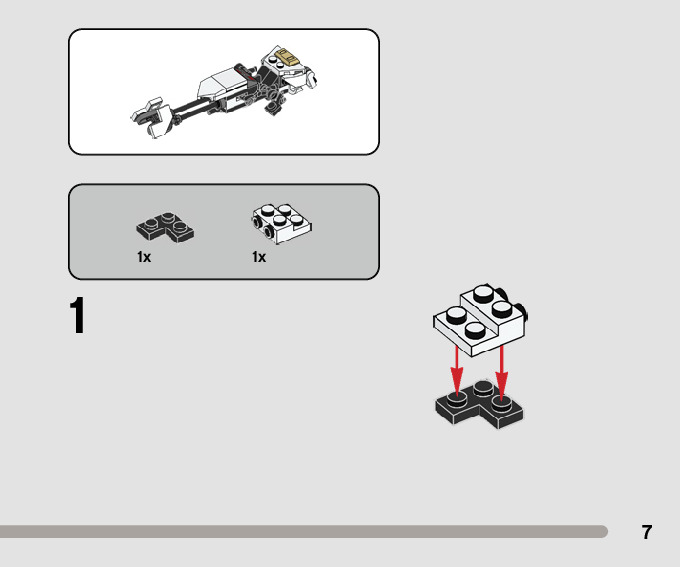 1x 1x

1

7