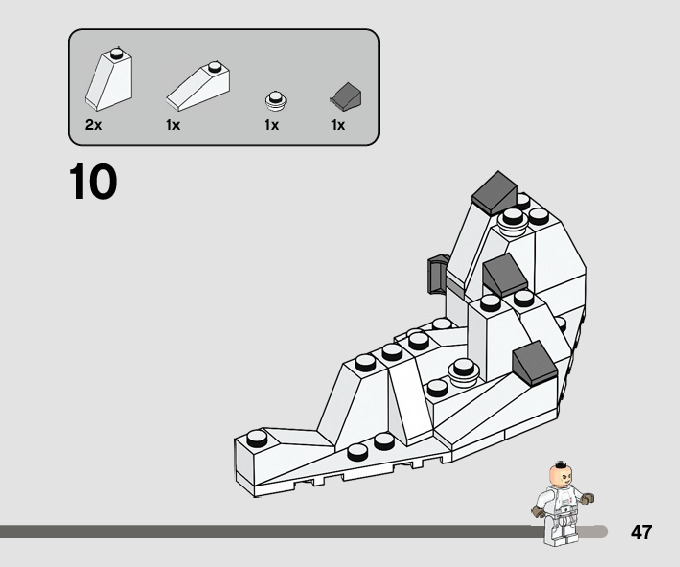 2x 1x 1x 1x

10

47