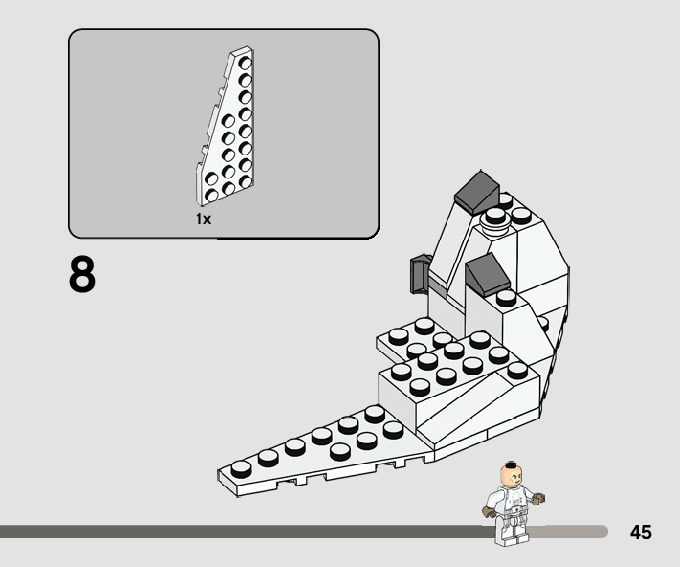 1x

8

45