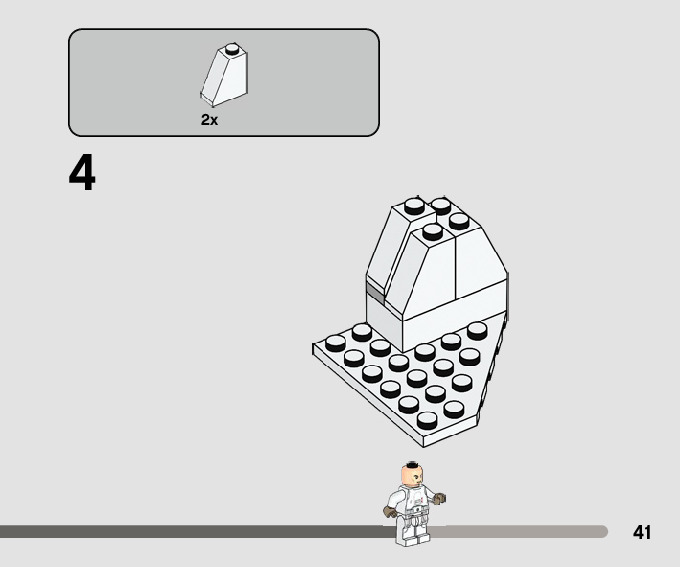 2x

4

41