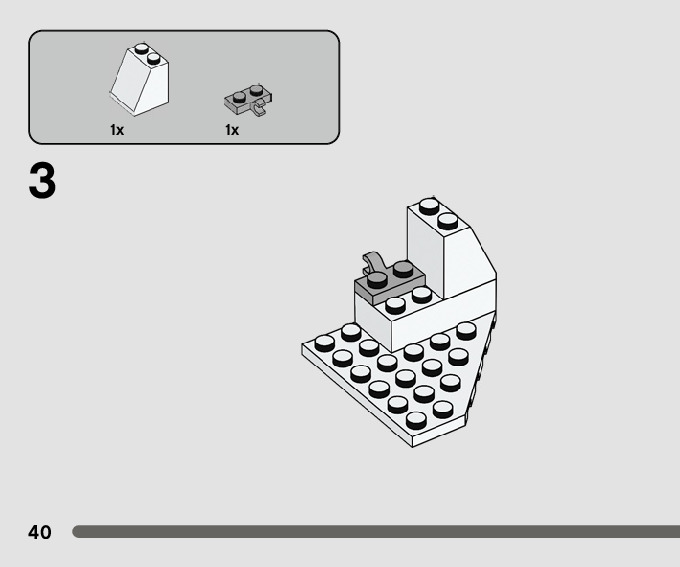 1x
1x

3

40