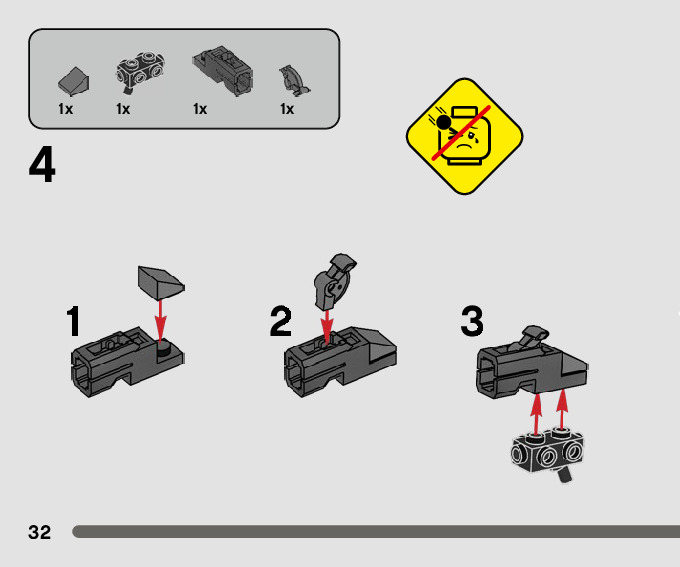 1x 1x 1x 1x

4

1

2

3

32