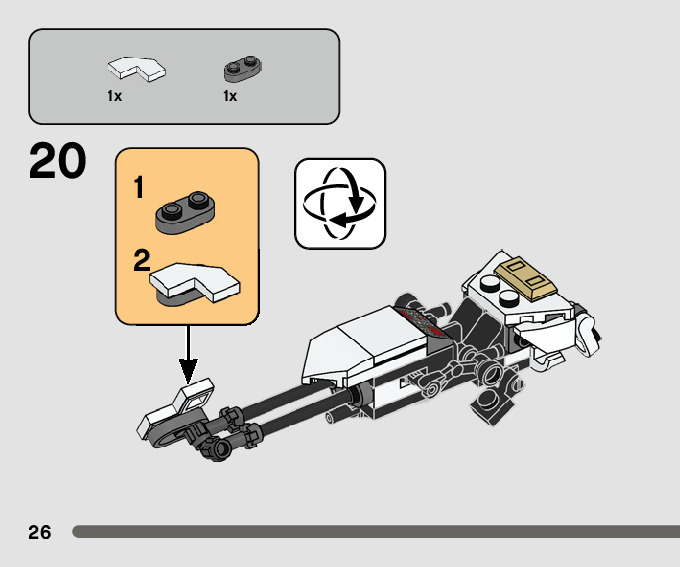 1x 1x

20

1

2

26