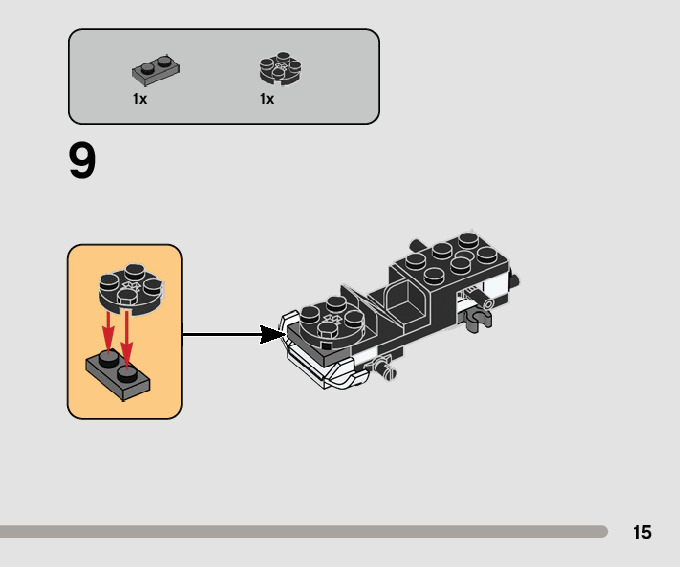 1x
1x

9

15