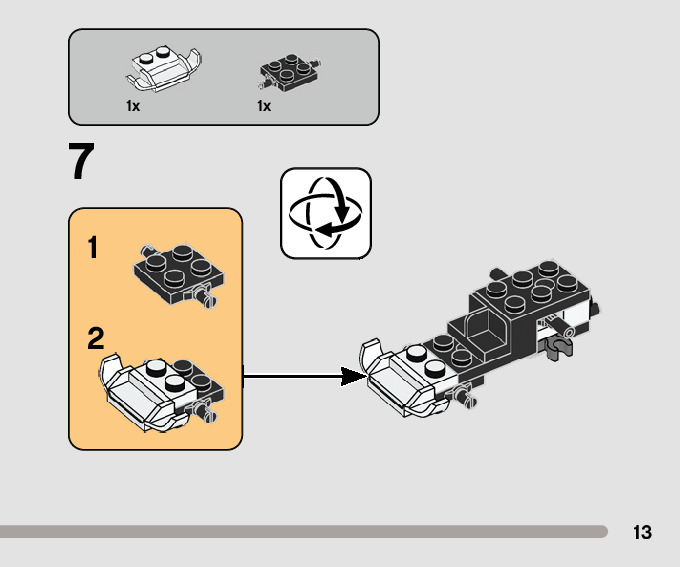 1x 1x

7

1

2

13