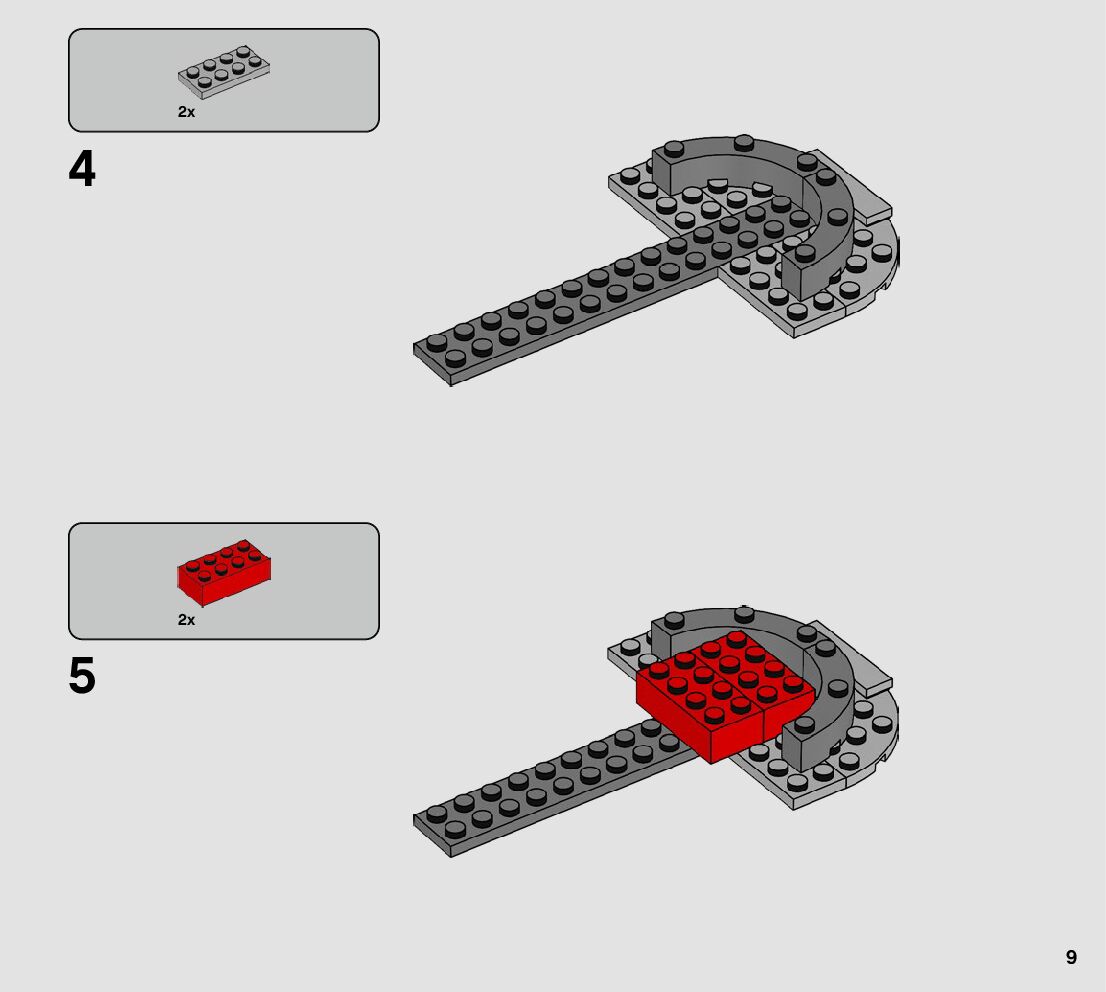 2x

4

2x

5

9