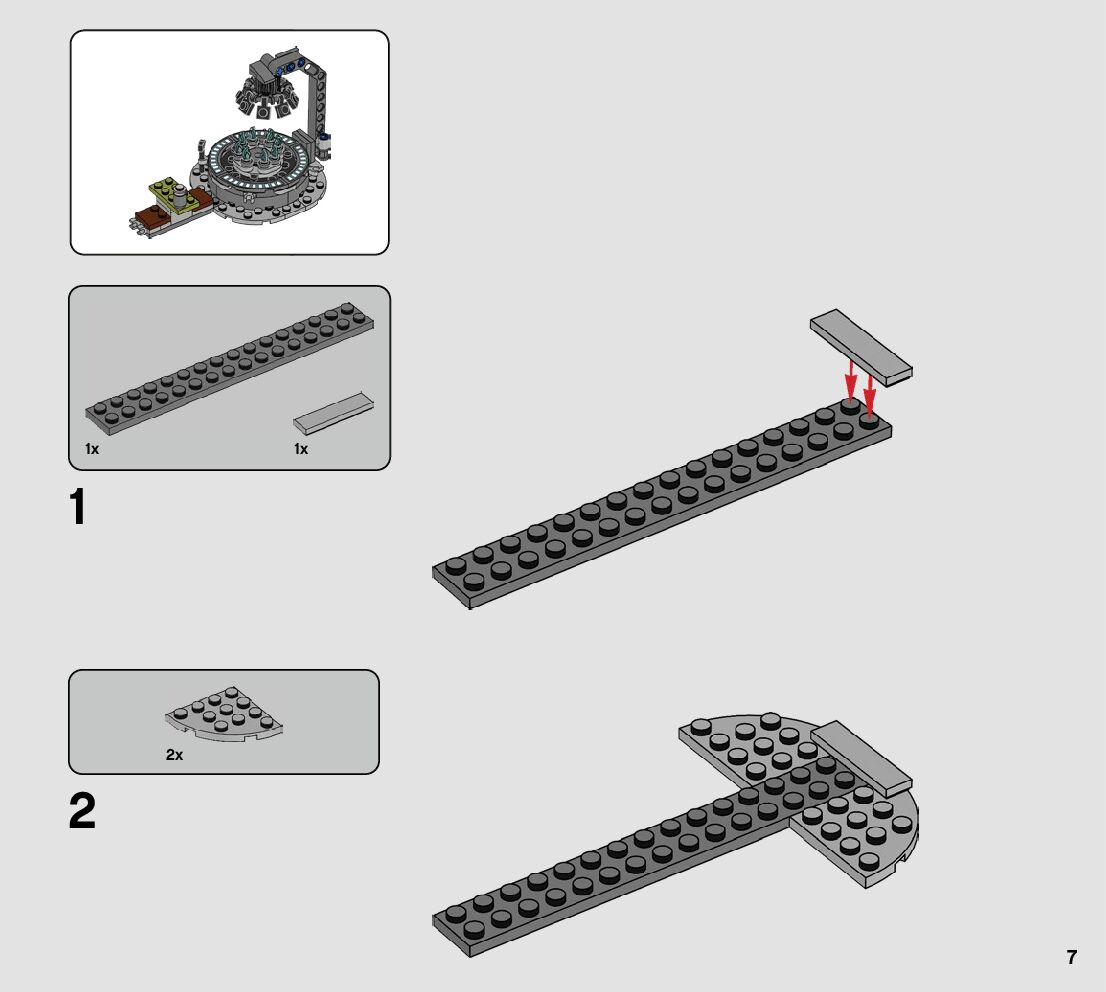 1x
1x

1

2x

2

7