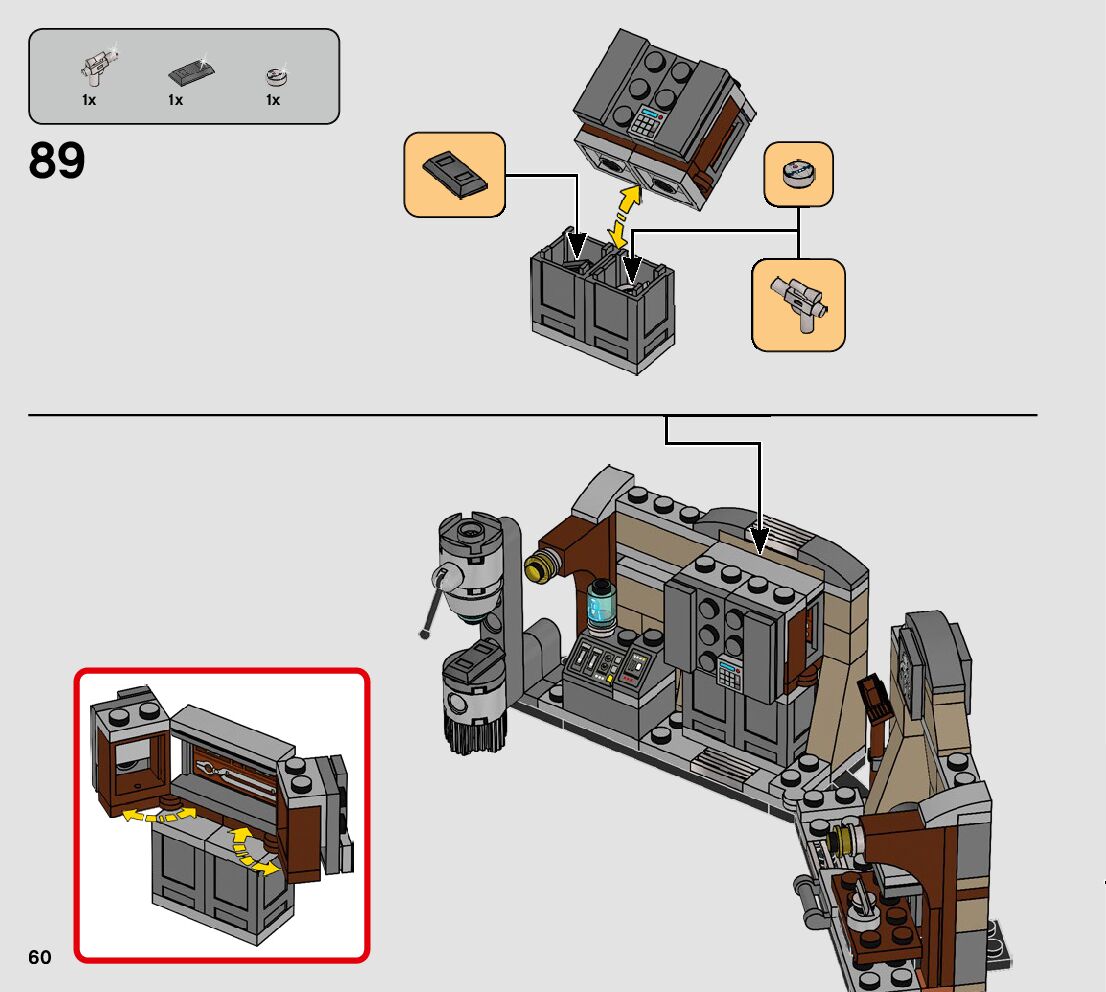 1x 1x 1x

89

60