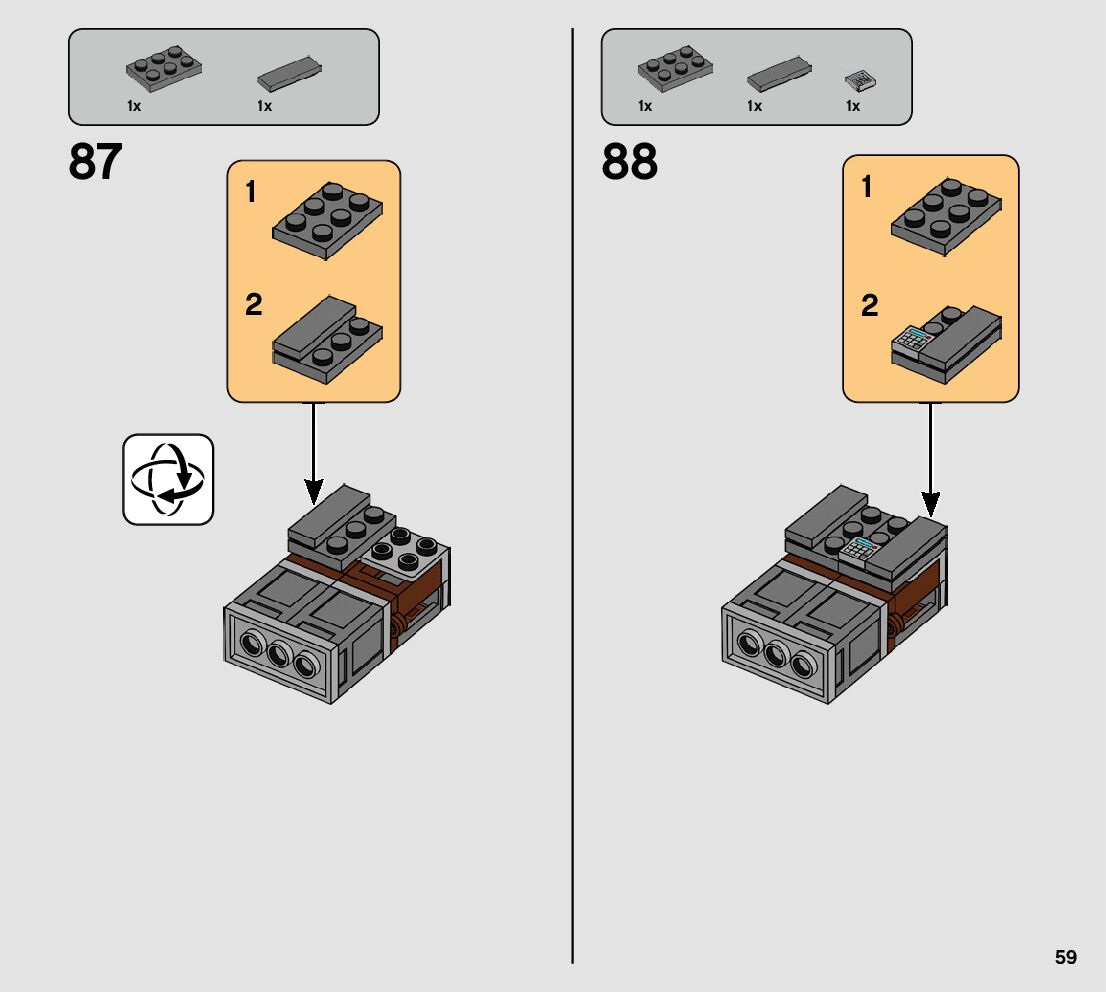 1x 1x

87

1

2

1x 1x 1x

88

1

2

59