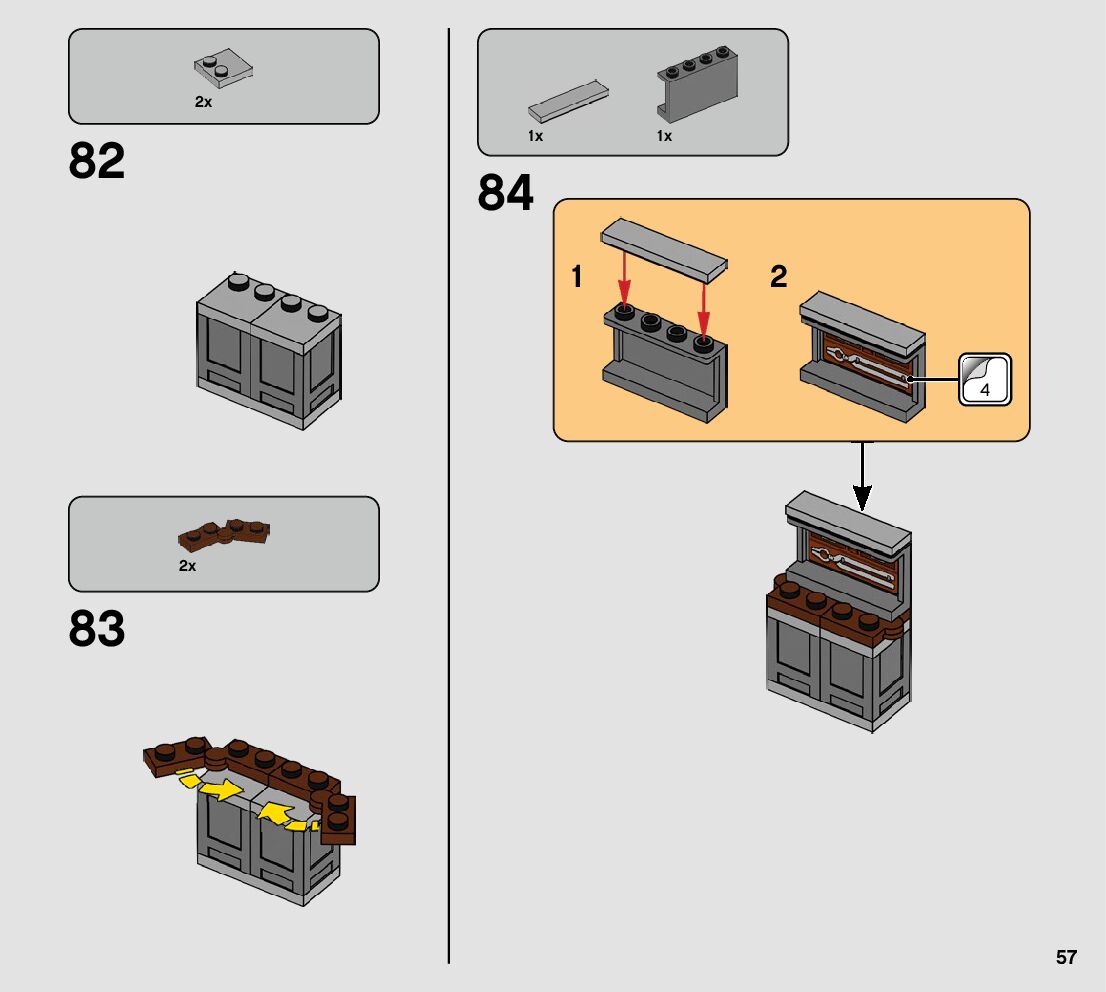 2x

82

2x

83

1x

1x

84

1

2

4

57