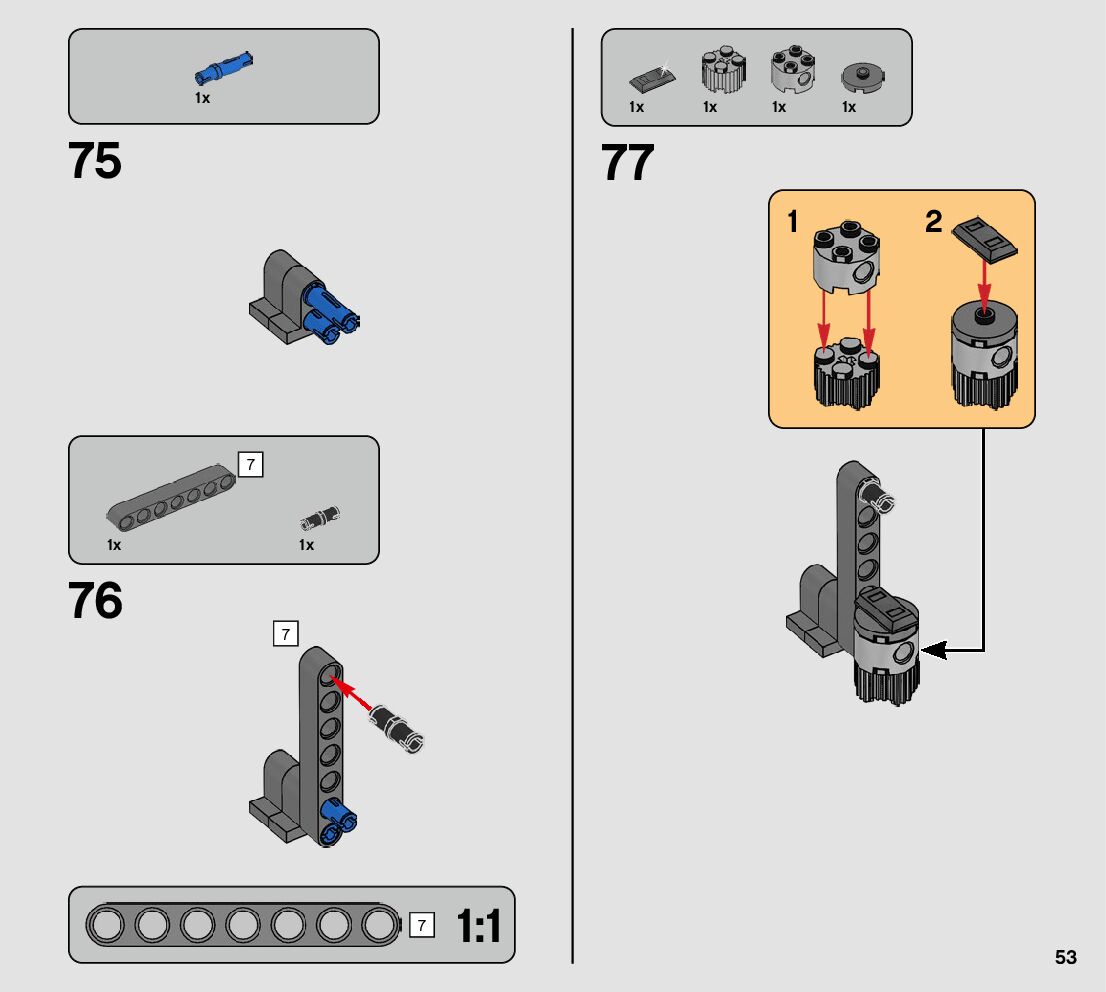 1x

75

7

1x

1x

76

7

7

1:1

1x
1x
1x
1x

77

1

2

53