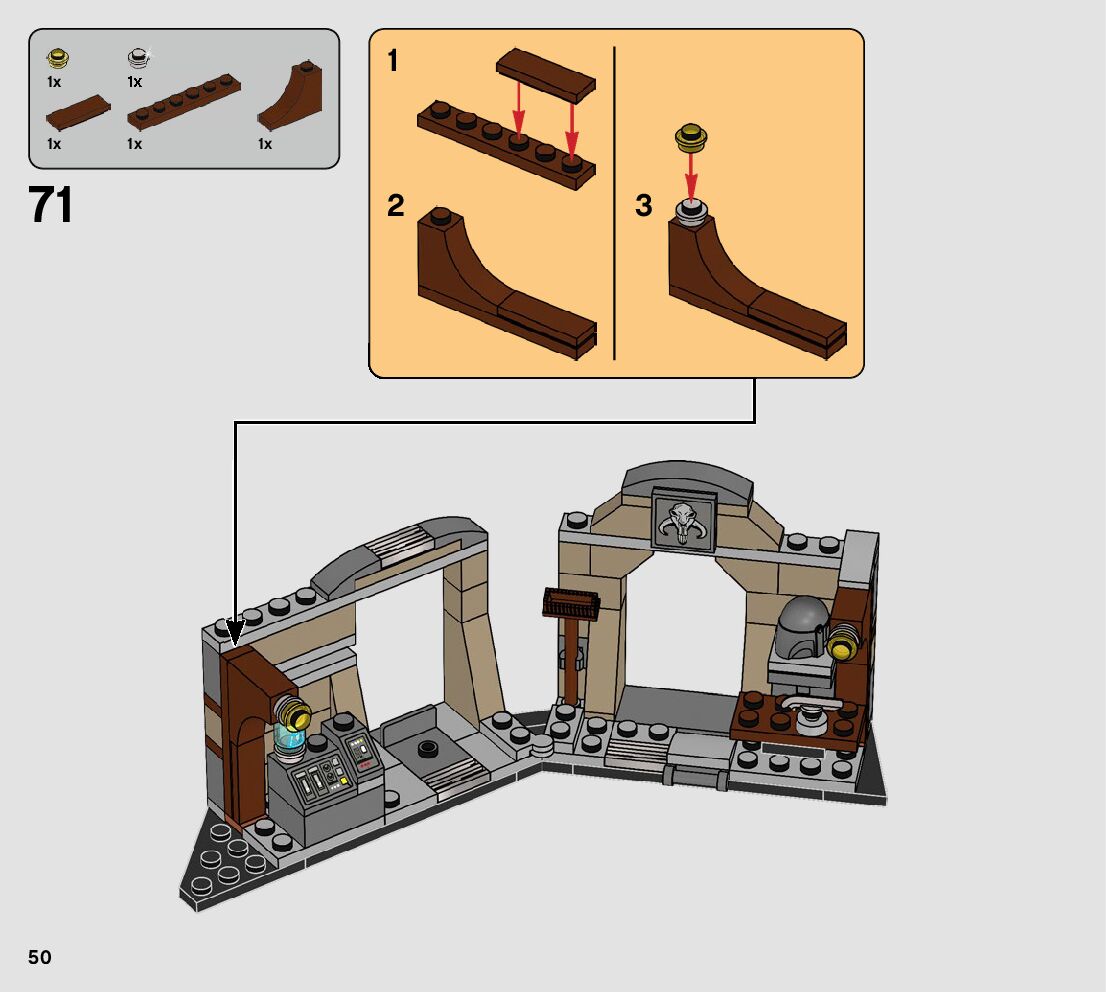 1x
1x
1x
1x
1x

71

1
2
3

50