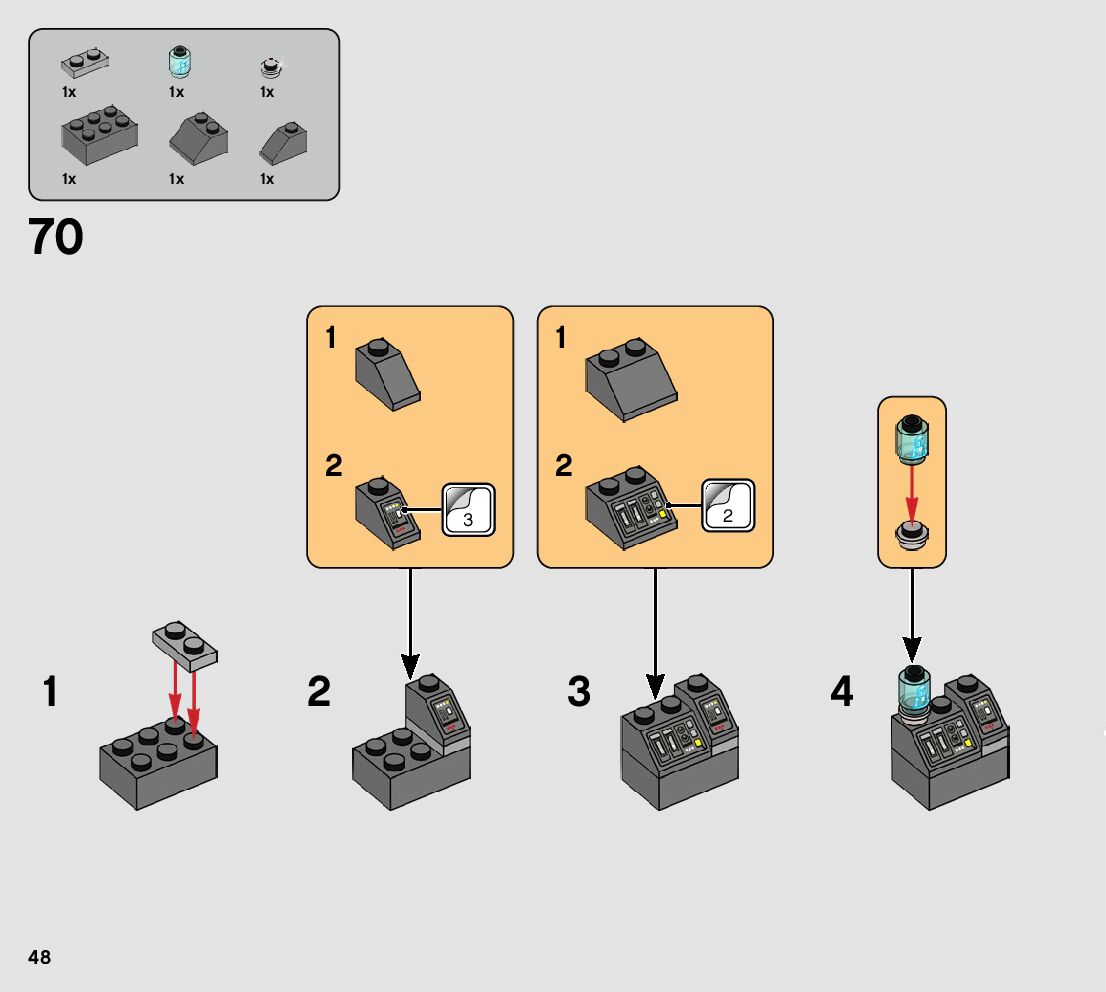 1x 1x 1x
1x 1x 1x

70

1
2
3

1
2
2

1
2
3
4

48