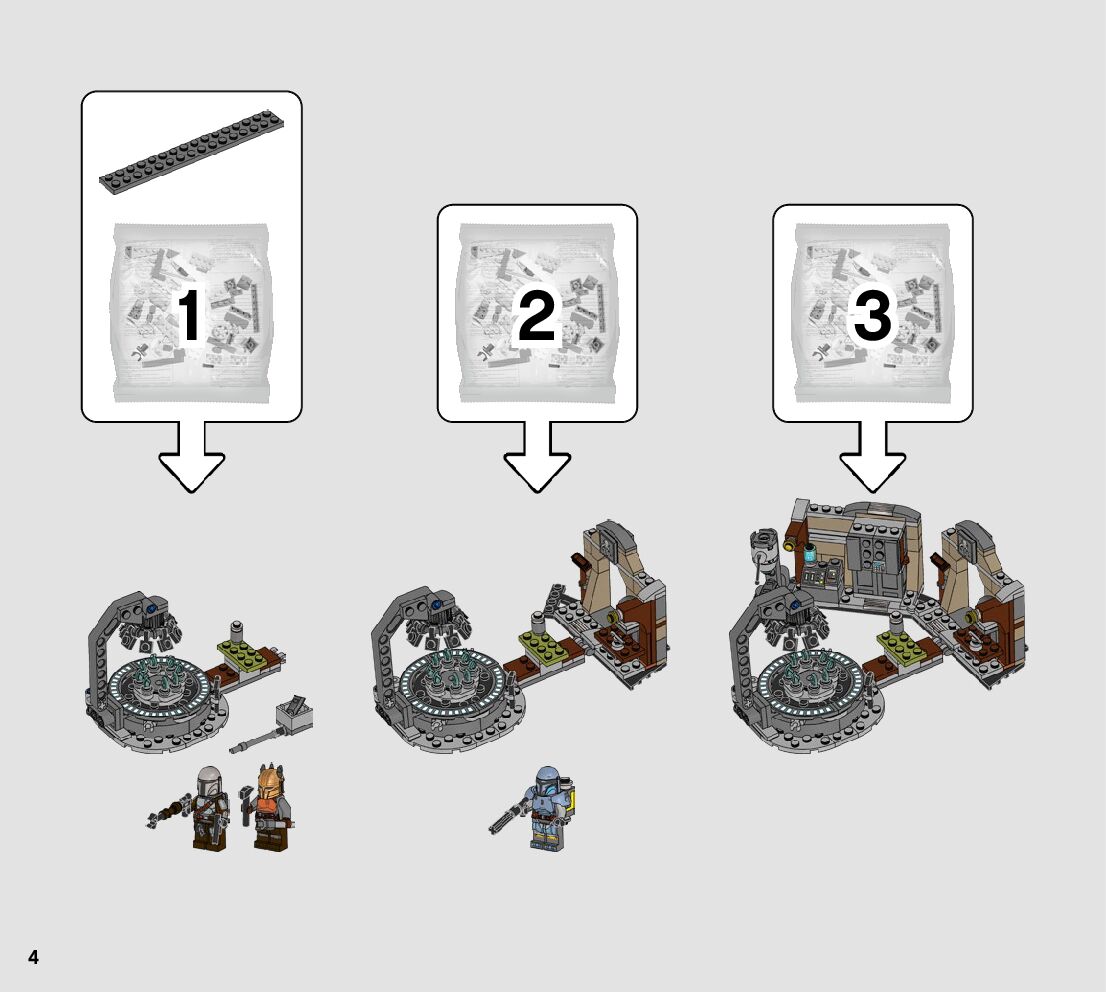 1

2

3

4