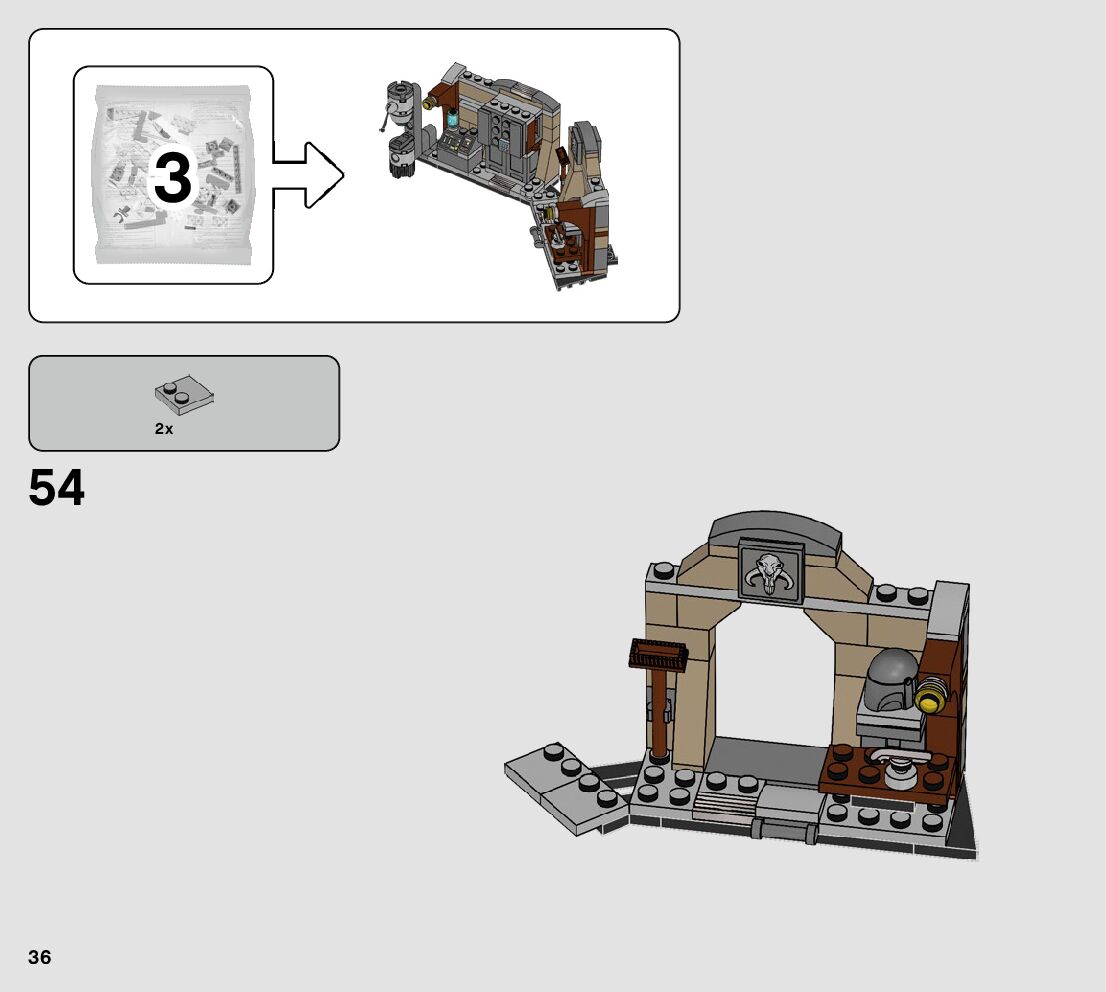 3

2x

54

36