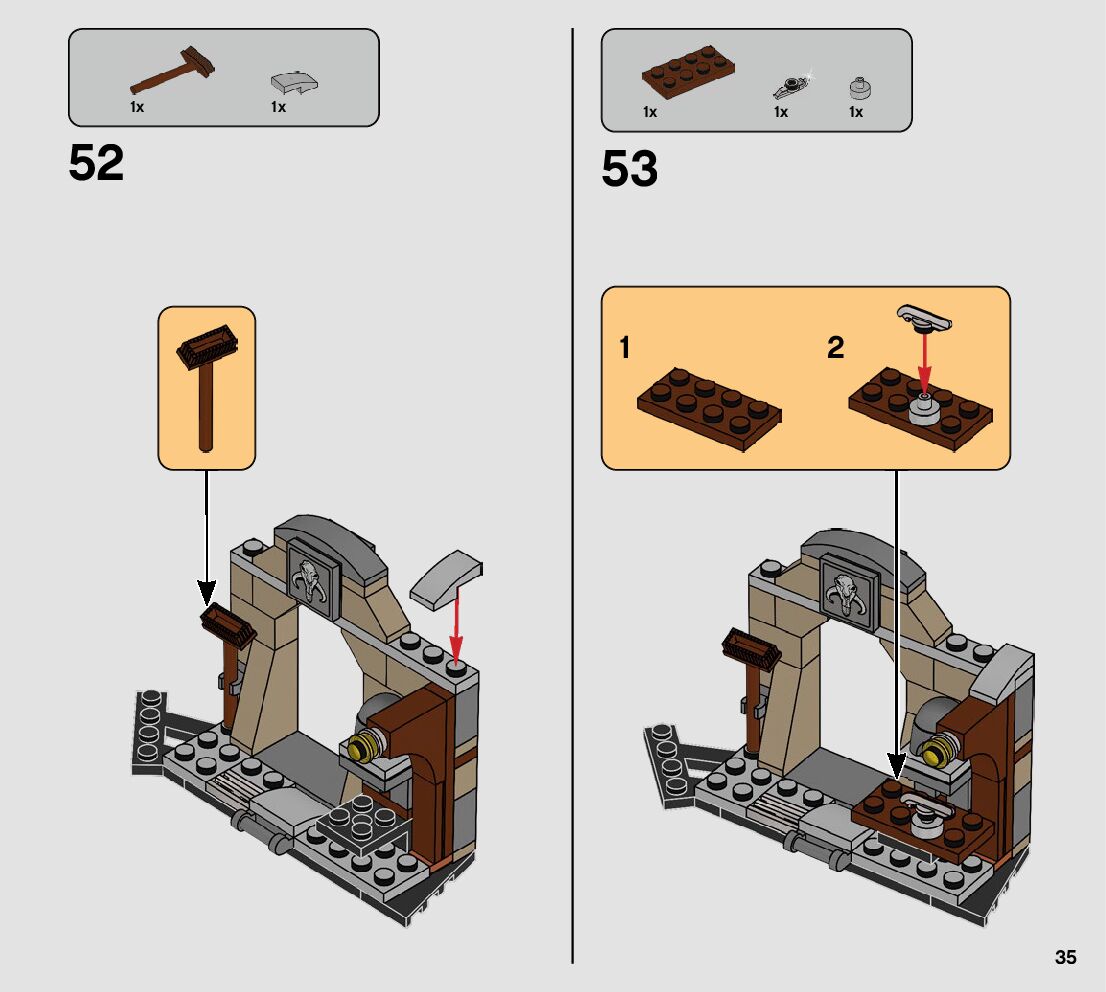 1x 1x

52

1x 1x 1x

53

1

2

35