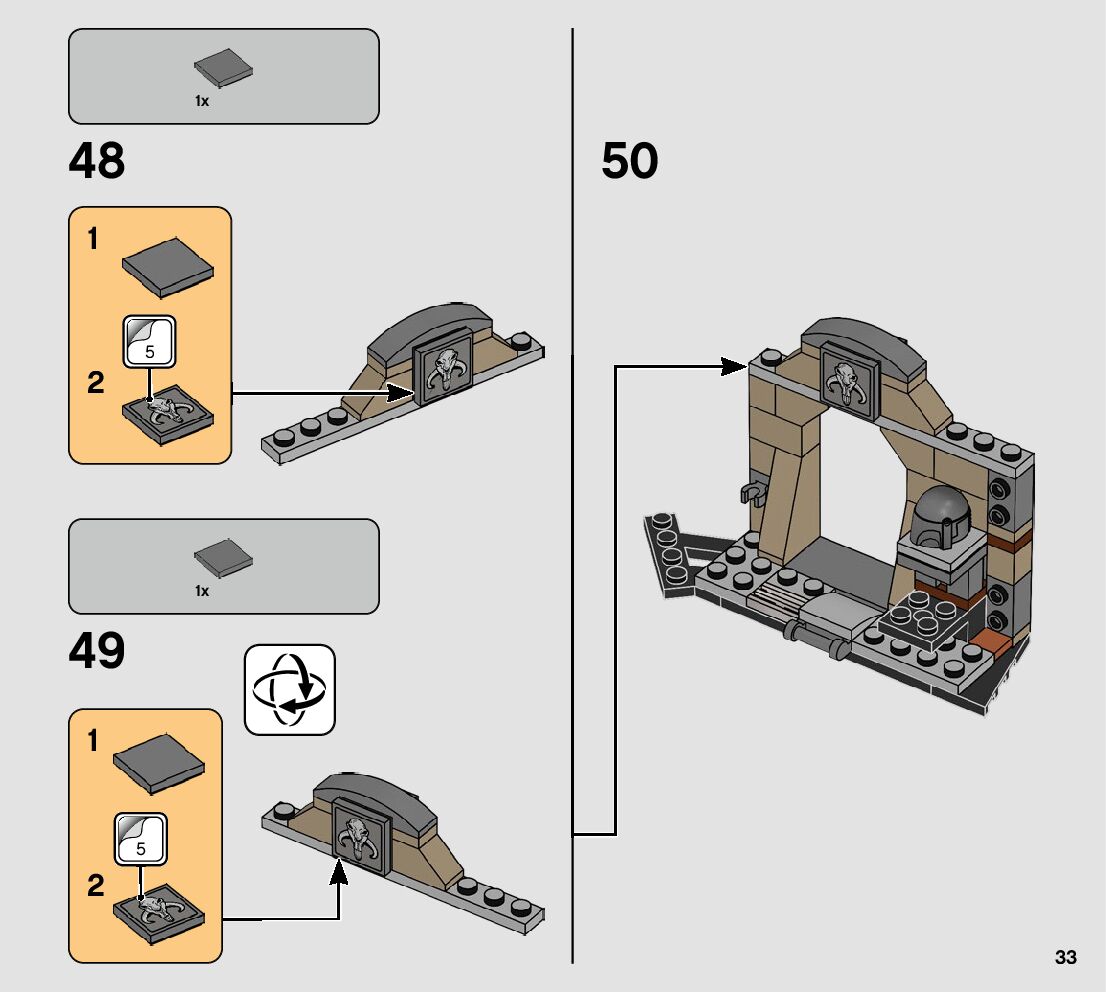 1x

48

1

5

2

1x

49

1

5

2

50

33