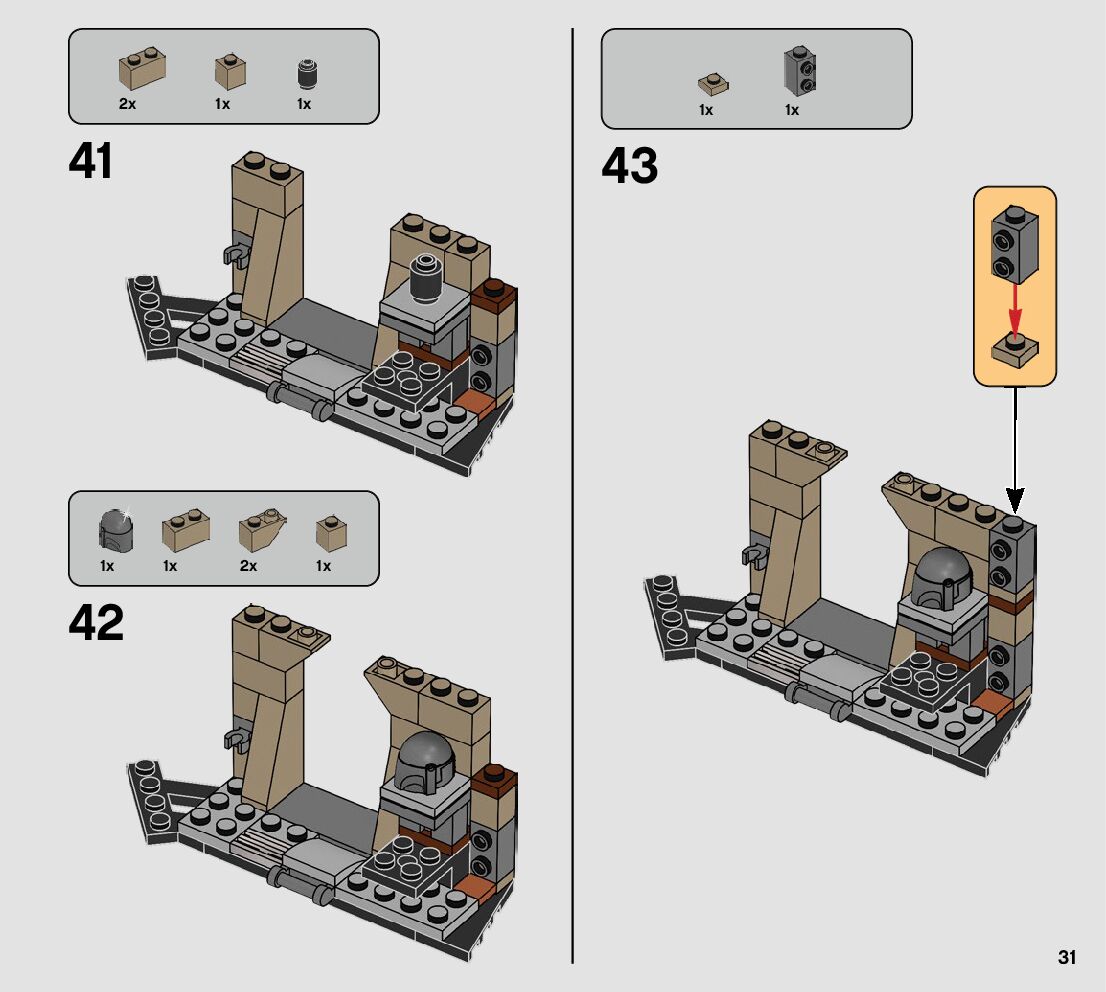 2x 1x 1x

41

1x 1x 2x 1x

42

1x 1x

43

31