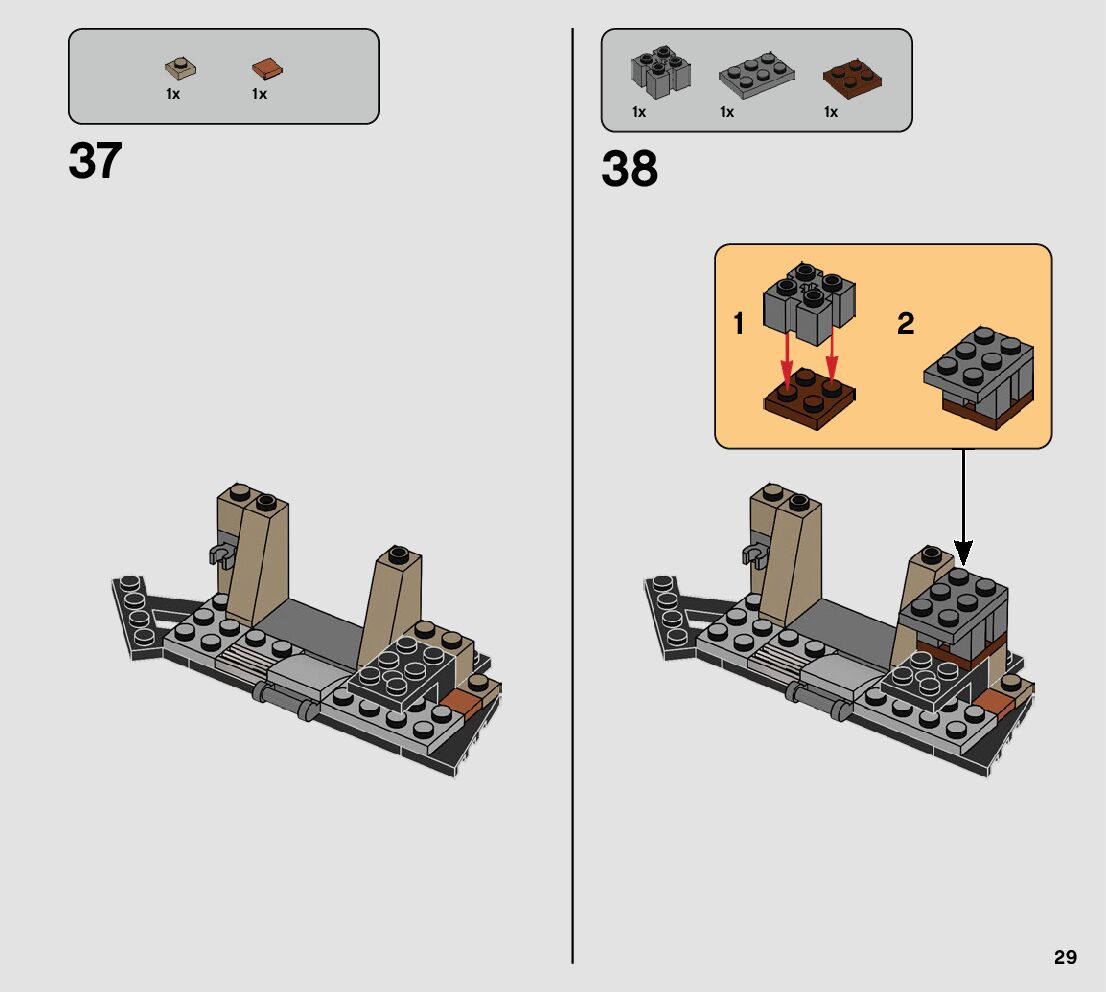 1x 1x

37

1x 1x 1x

38

1

2

29