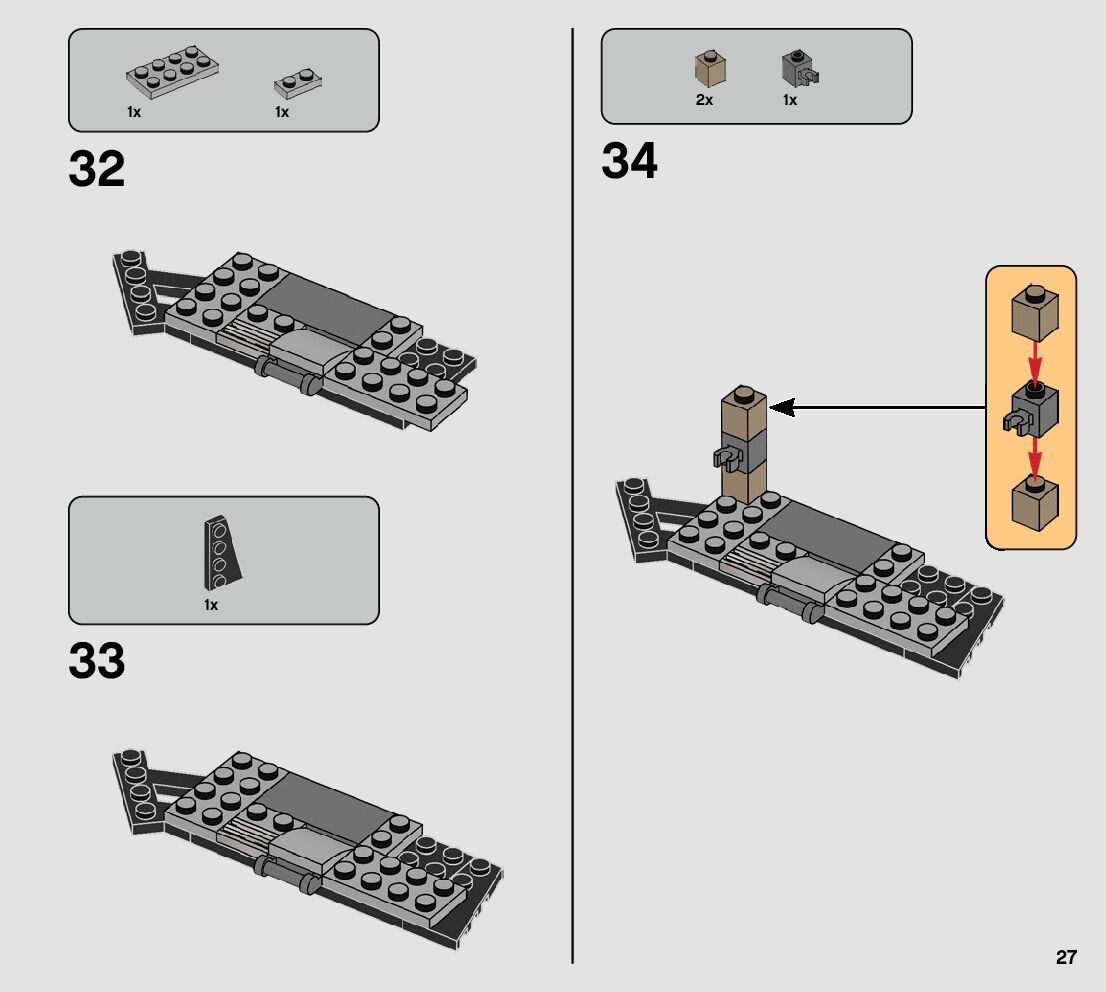 1x 1x

32

1x

33

2x 1x

34

27