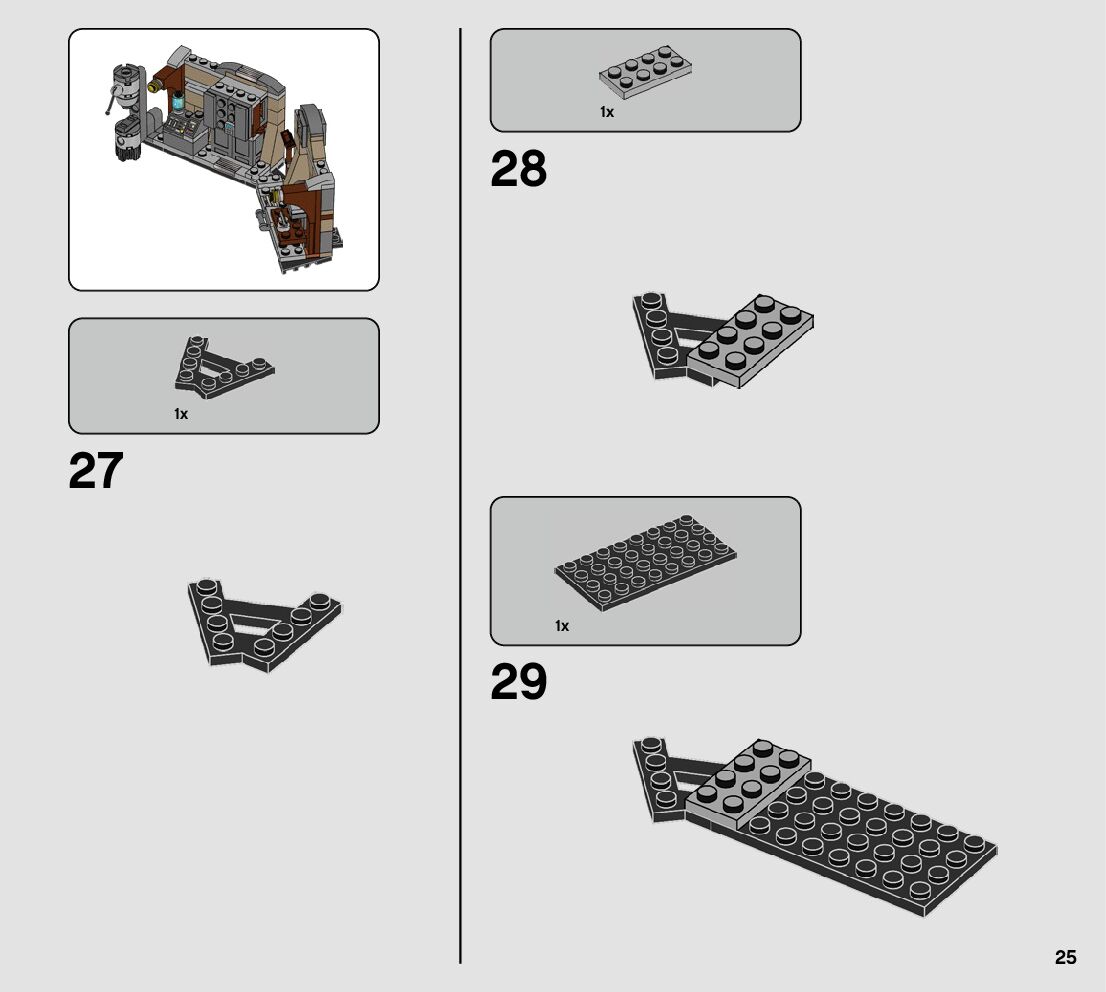 1x

27

1x

28

1x

29

25