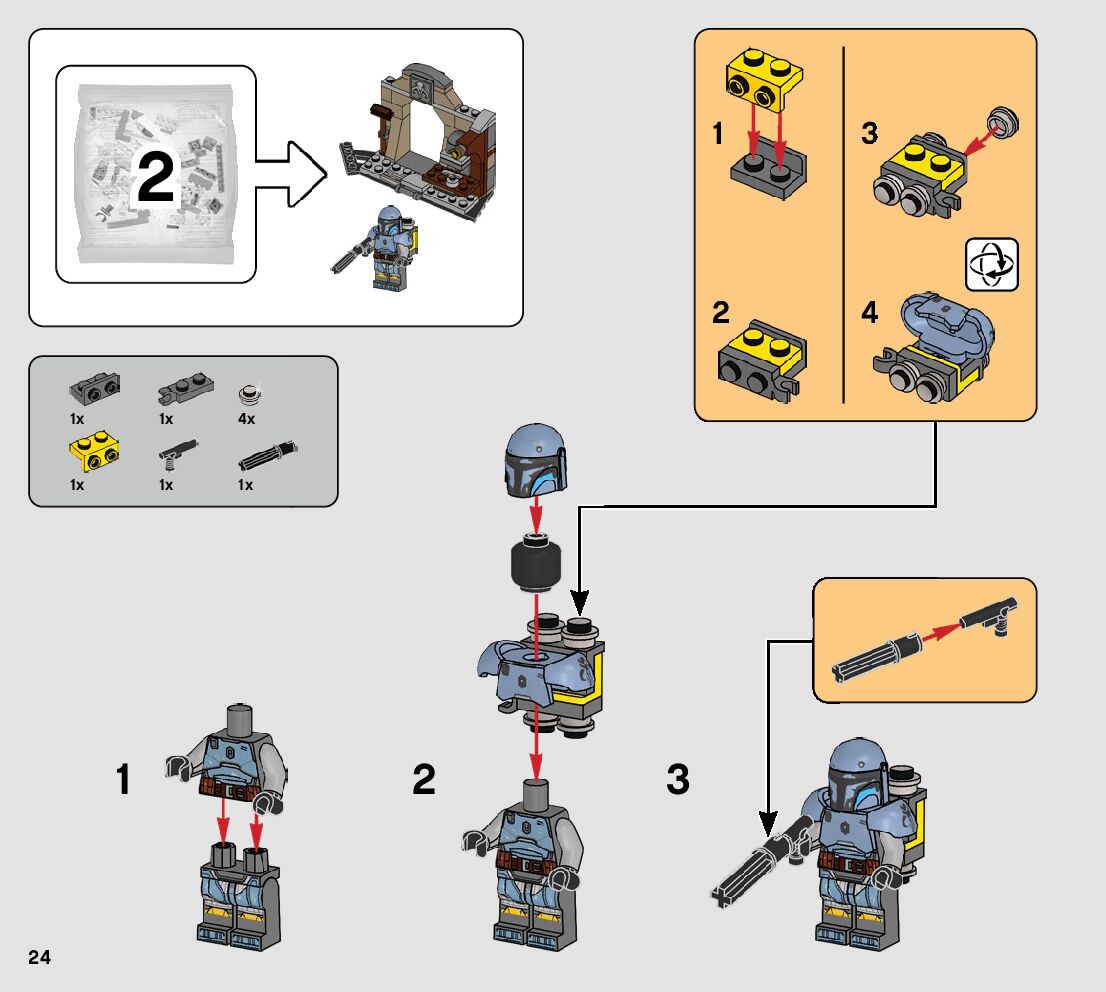 2

1x 1x 4x
1x 1x 1x

1
2
3
4

1
2
3

24