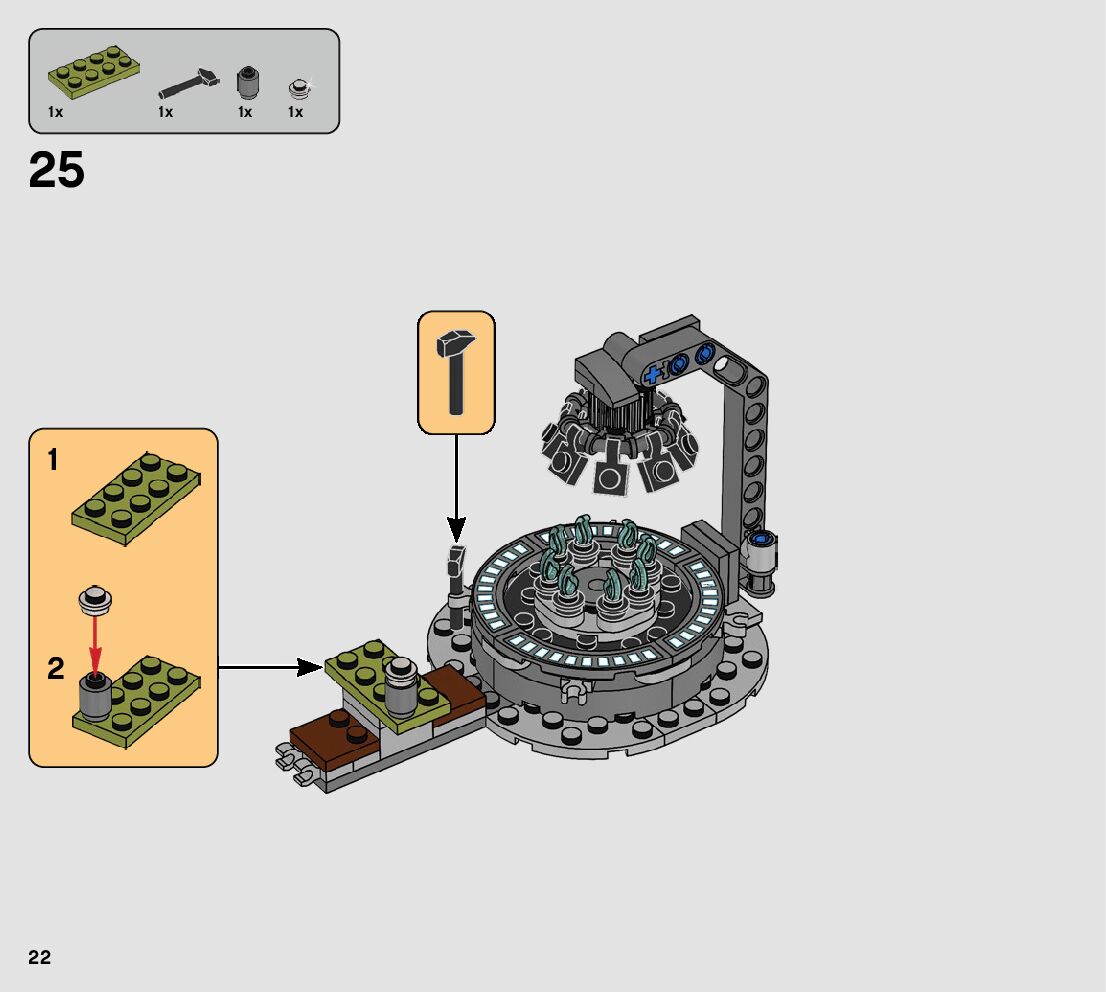 1x 1x 1x 1x

25

1

2

22