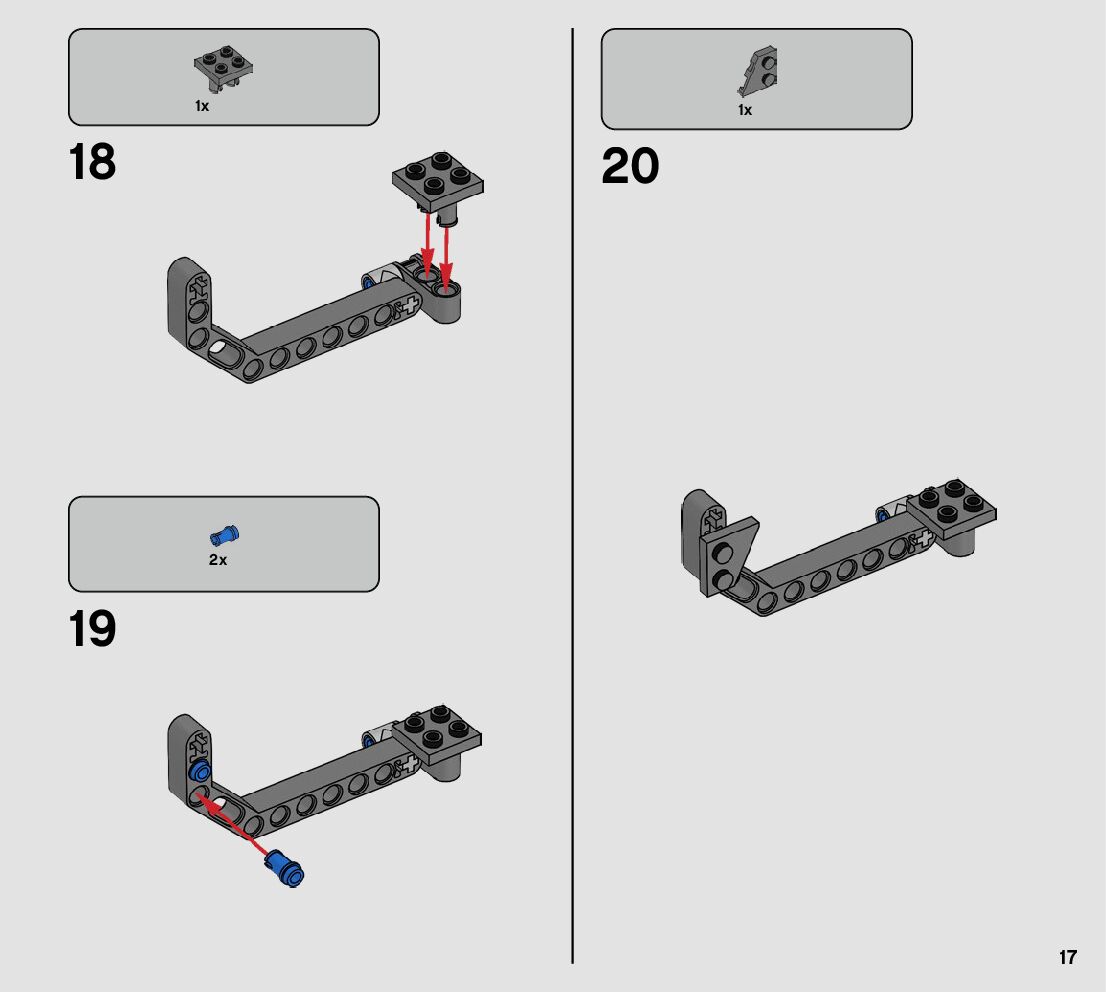 1x

18

2x

19

1x

20

17