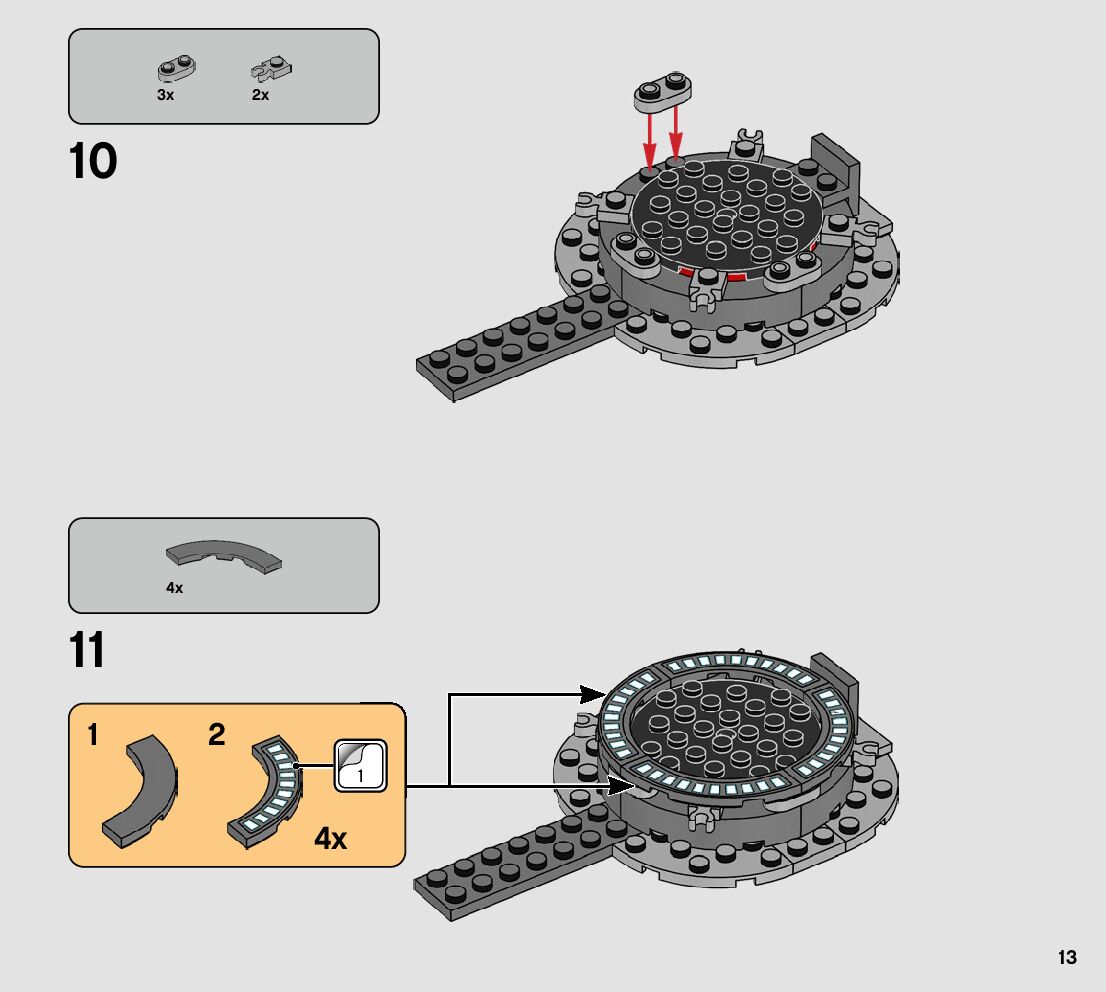 3x 2x

10

4x

11

1 2

1

4x

13