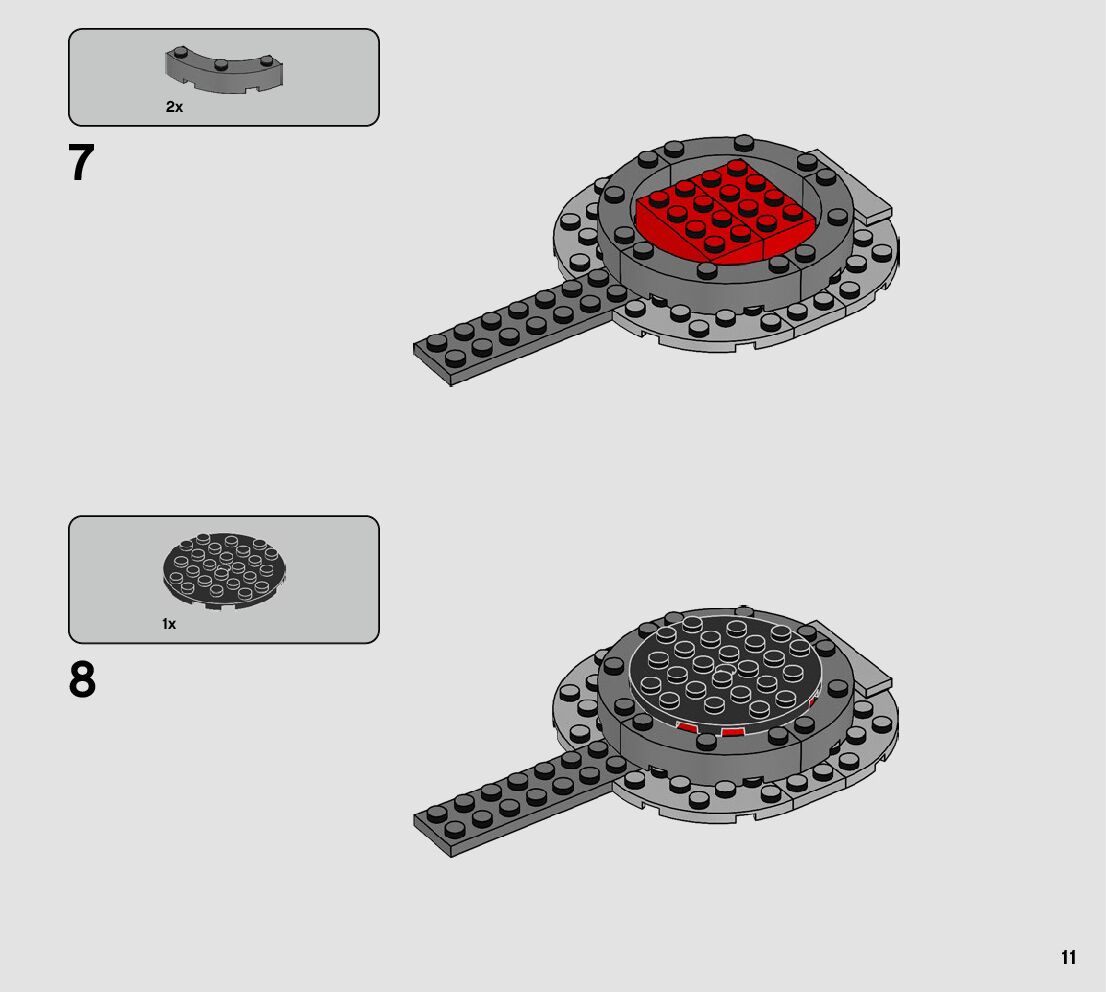 2x

7

1x

8

11