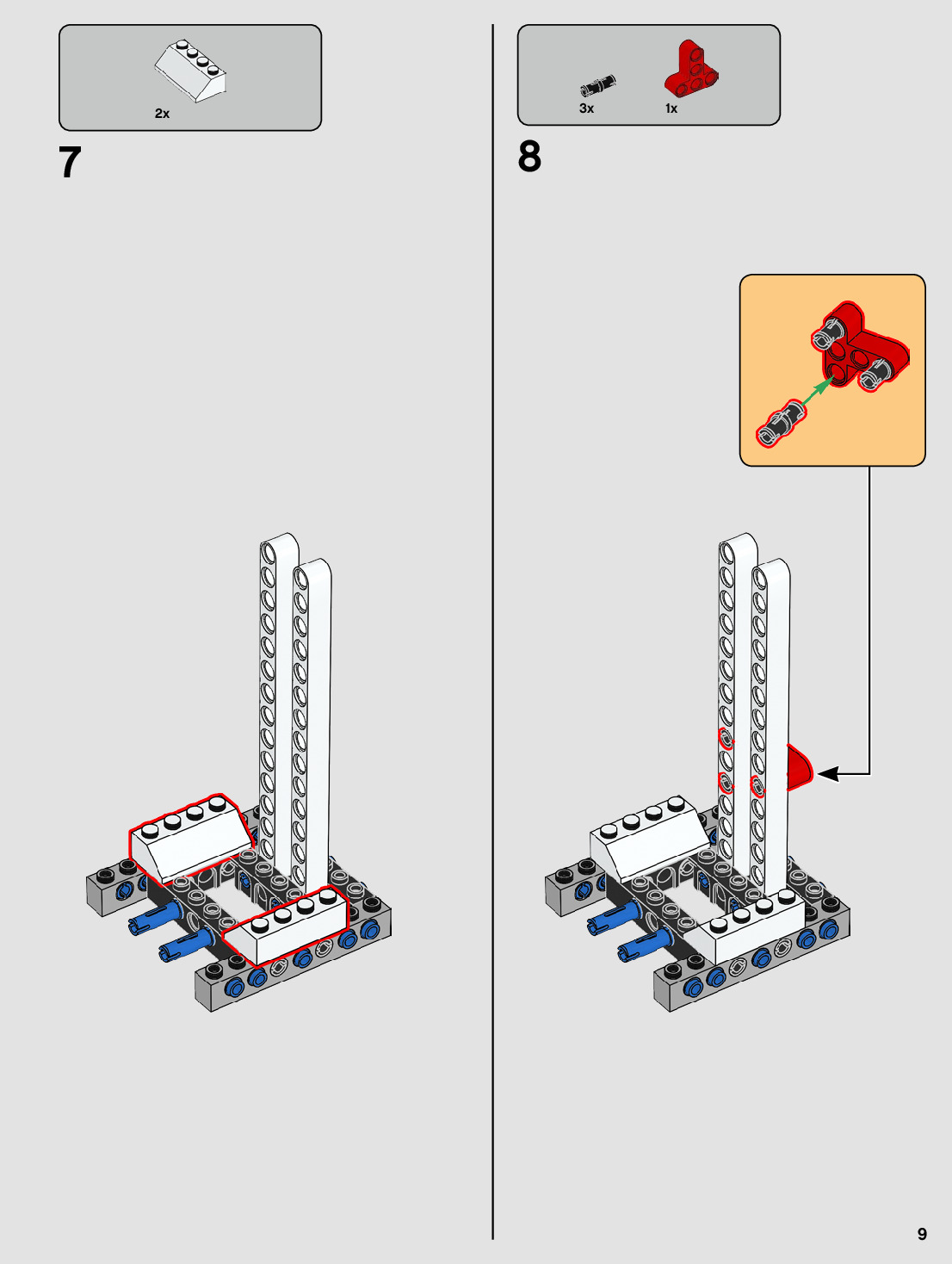 2x

7

3x
1x

8

9