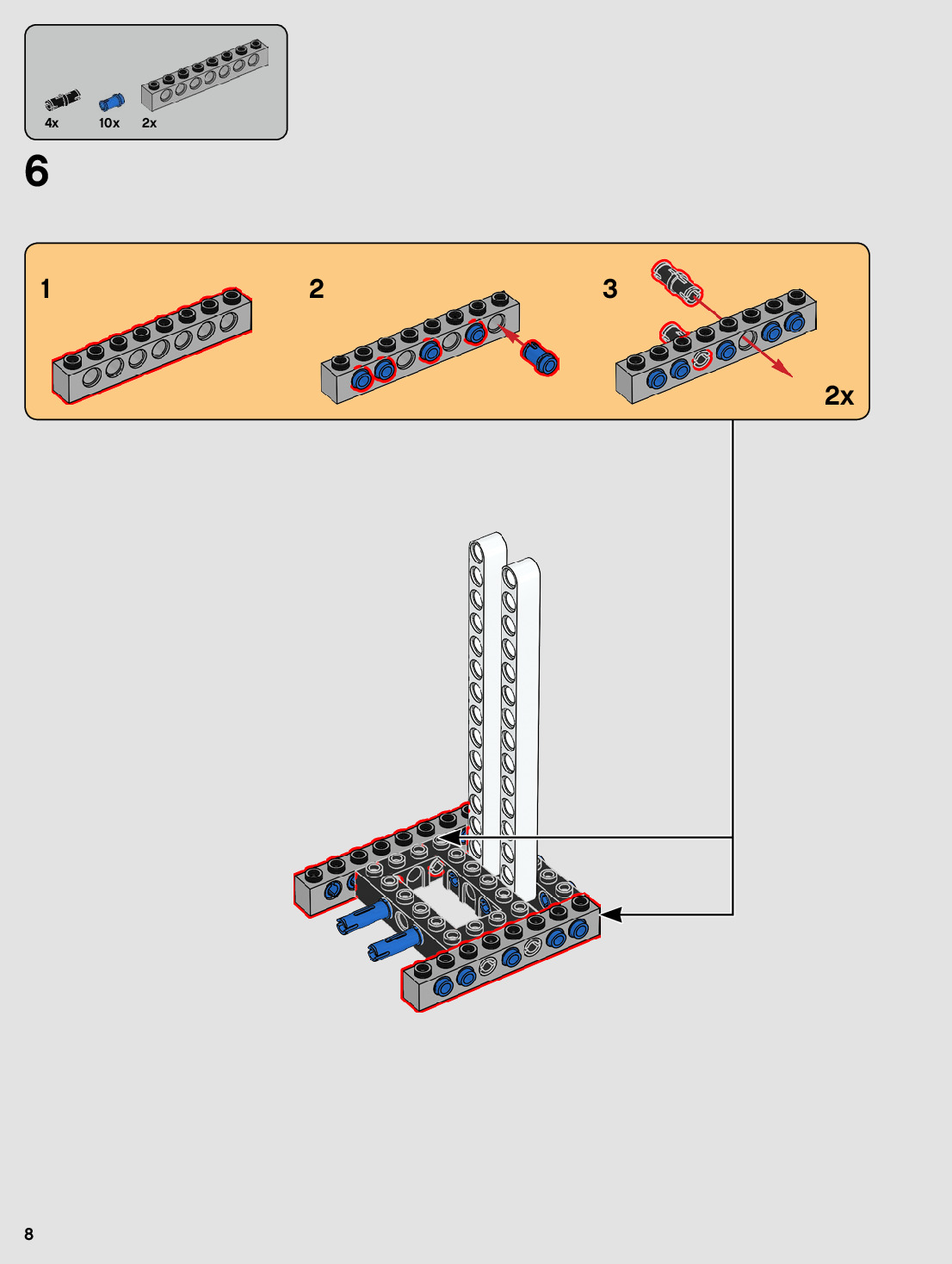 4x
10x
2x

6

1

2

3

2x

8