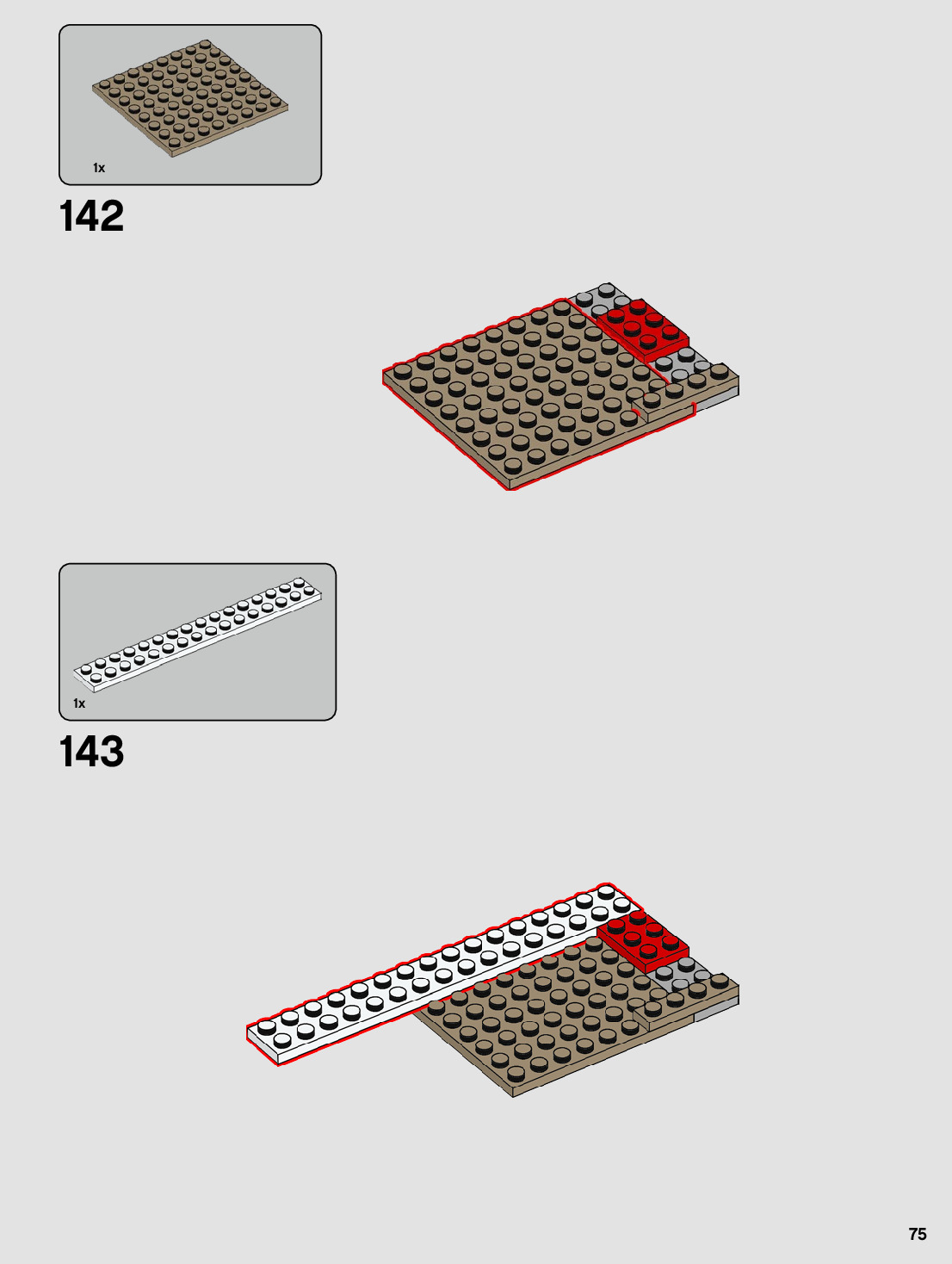 1x

142

1x

143

75