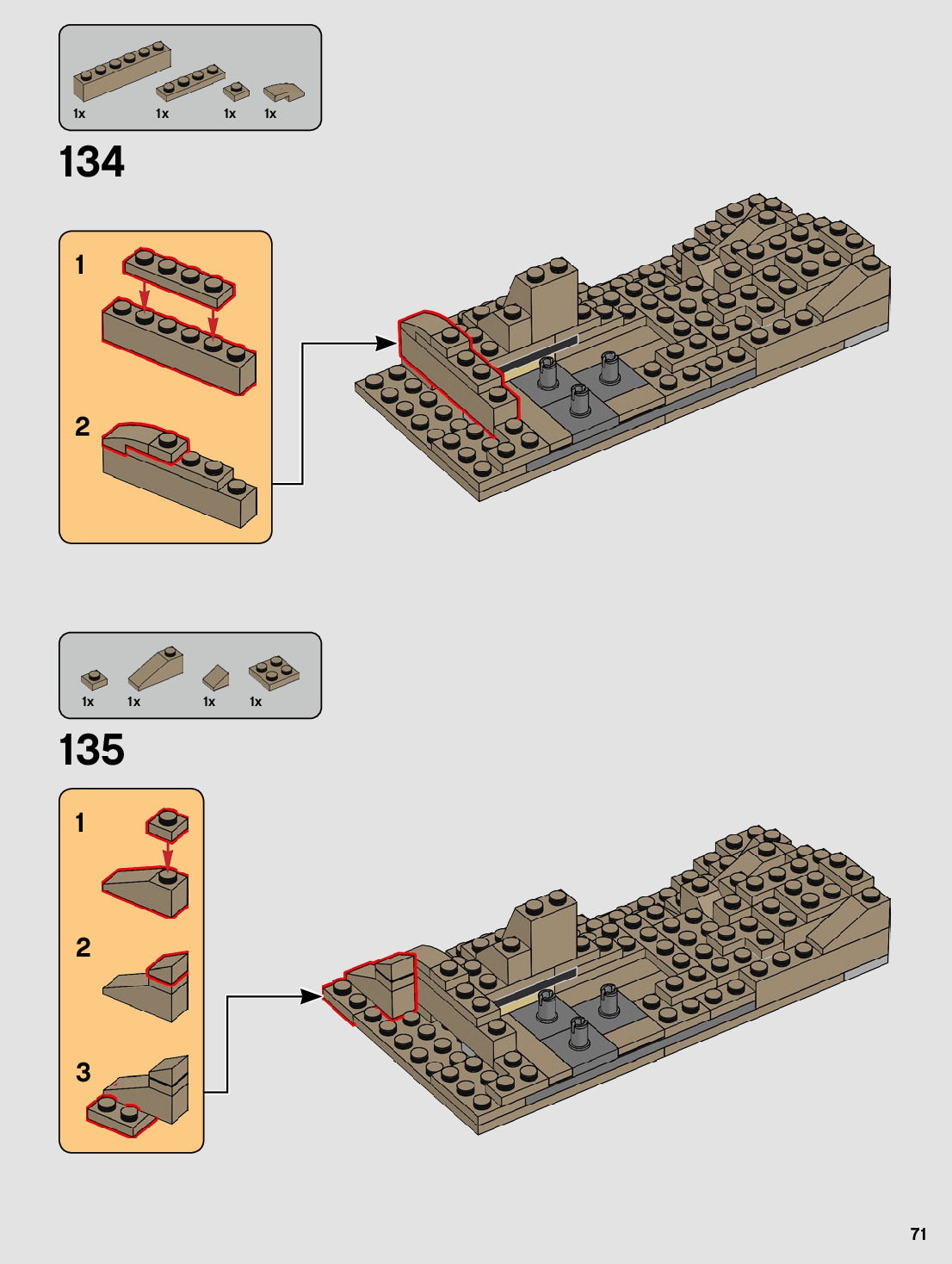 1x 1x 1x 1x

134

1

2

1x 1x 1x 1x

135

1

2

3

71