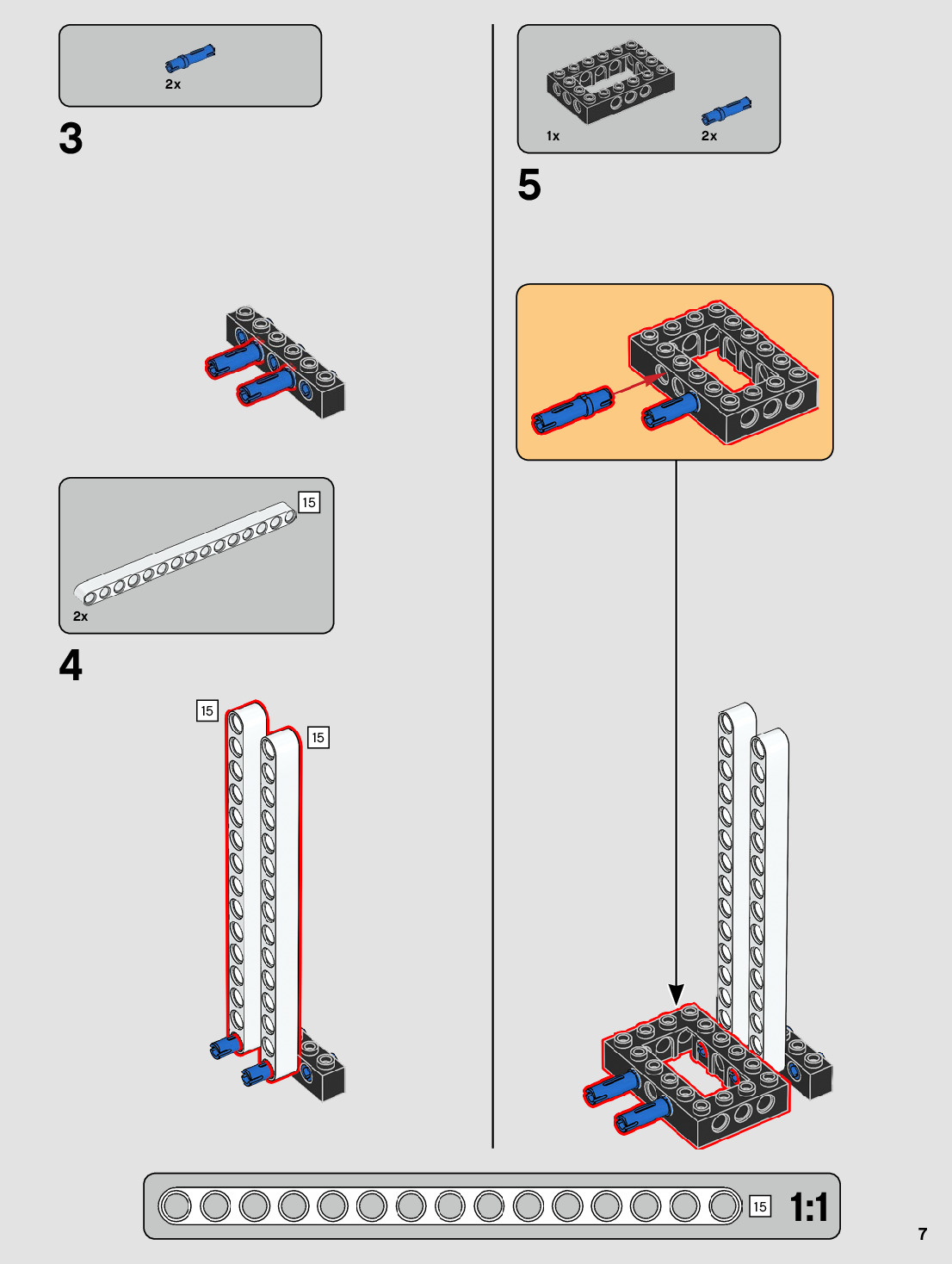 2x

3

15

2x

4

15

15

1x

2x

5

15

1:1

7