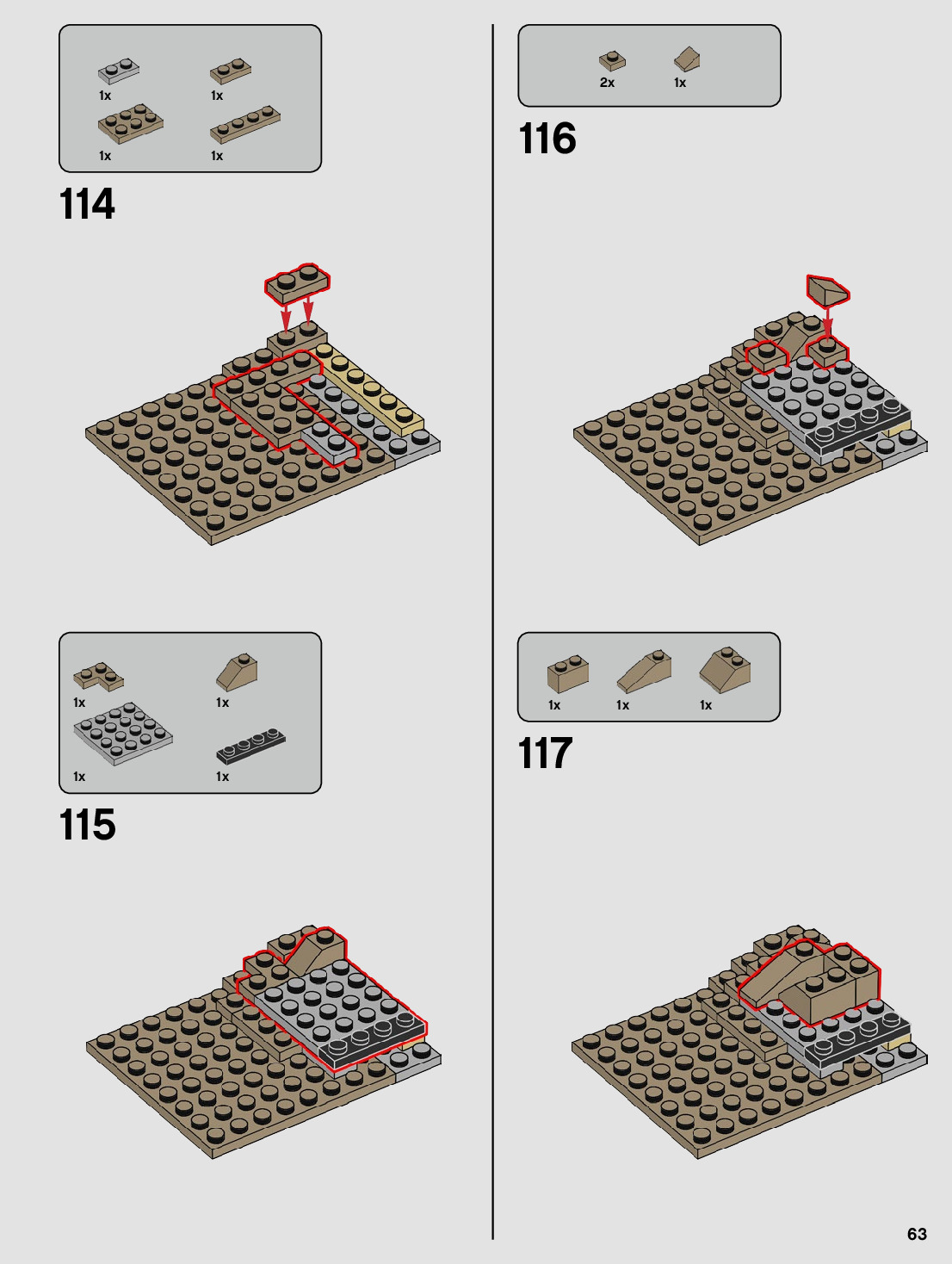 1x
1x
1x
1x

114

1x
1x
1x
1x

115

2x
1x

116

1x
1x
1x

117

63