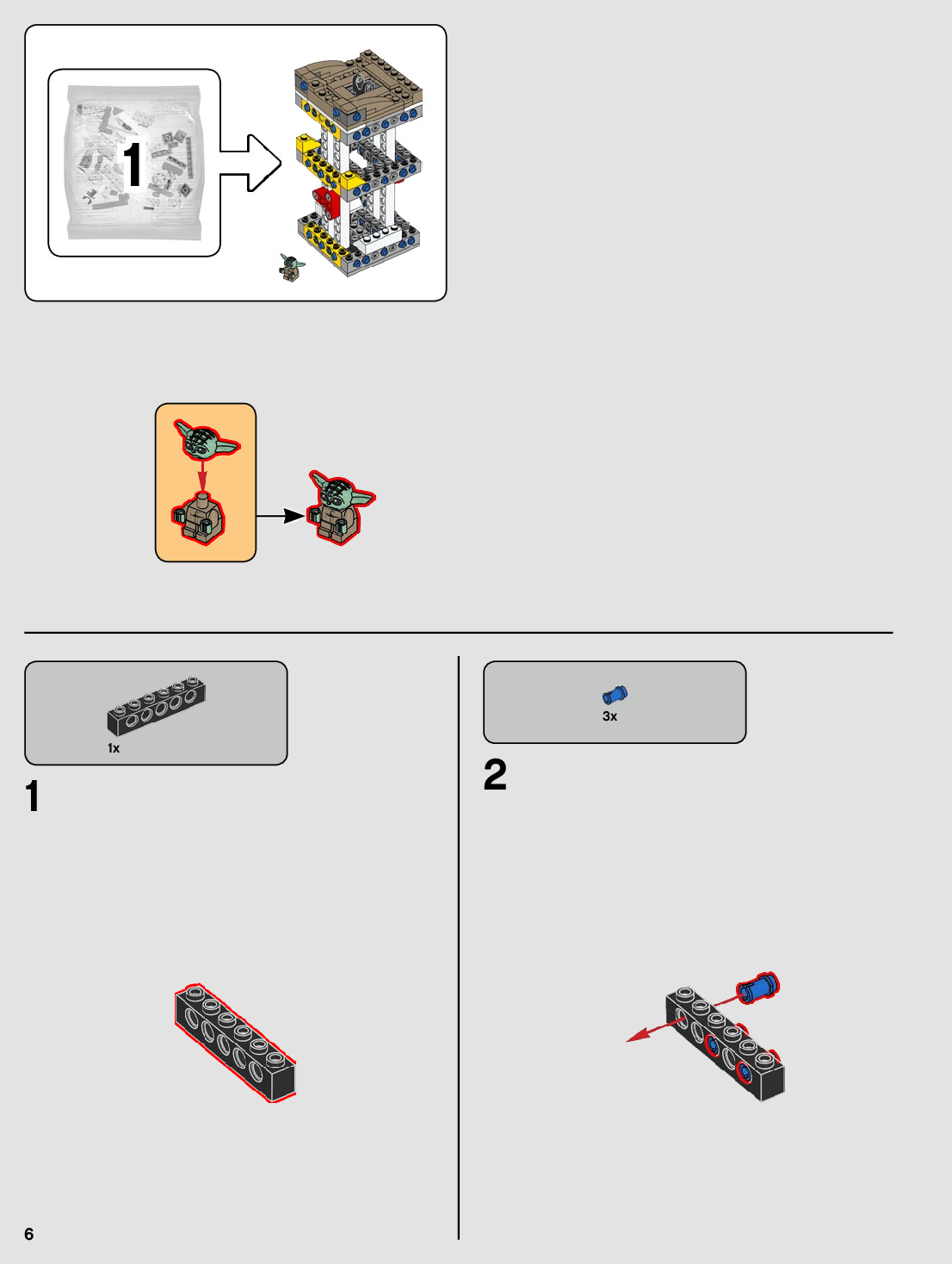 1

1x

1

3x

2

6