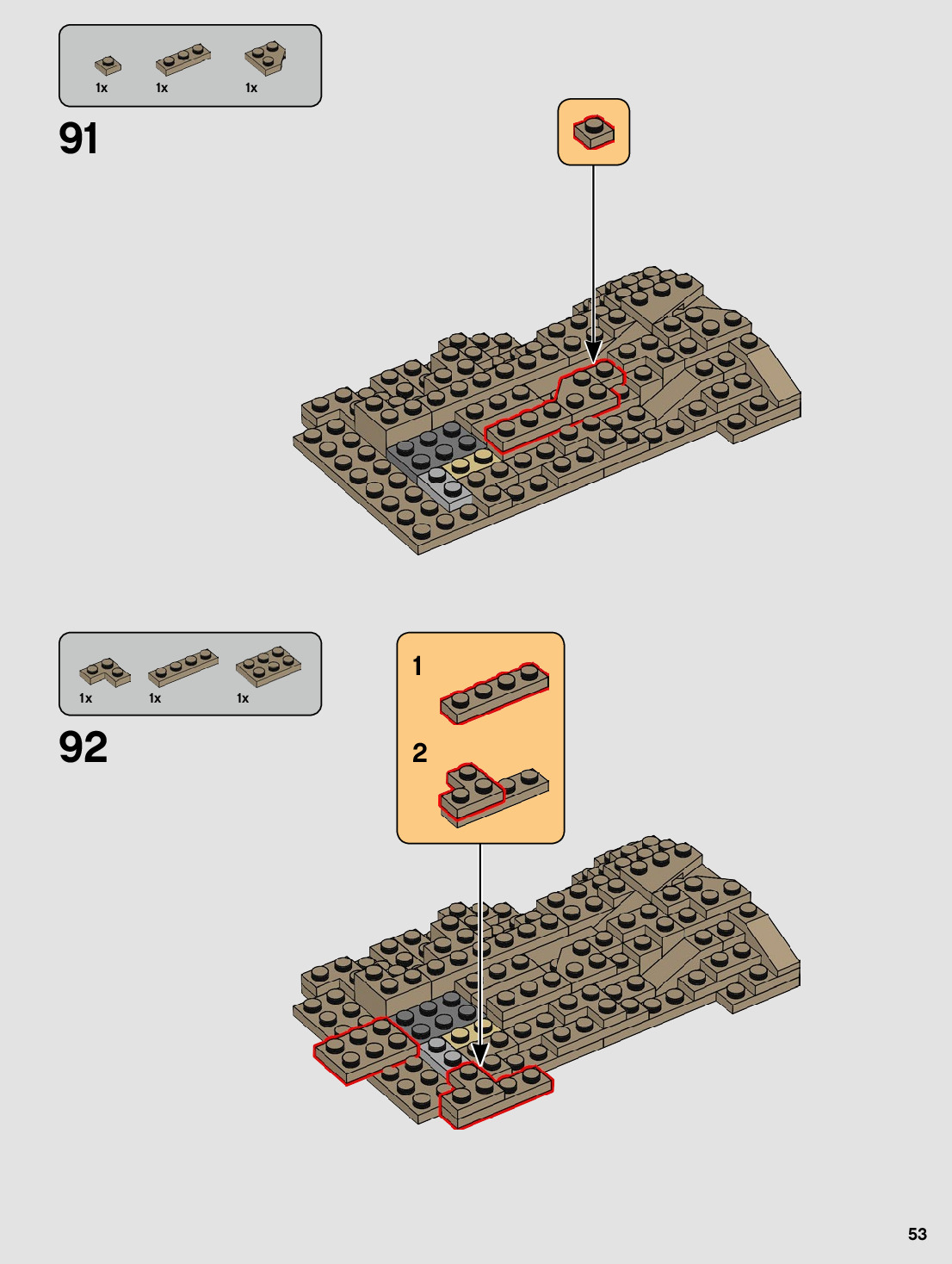 1x 1x 1x

91

1x 1x 1x

92

1

2

53